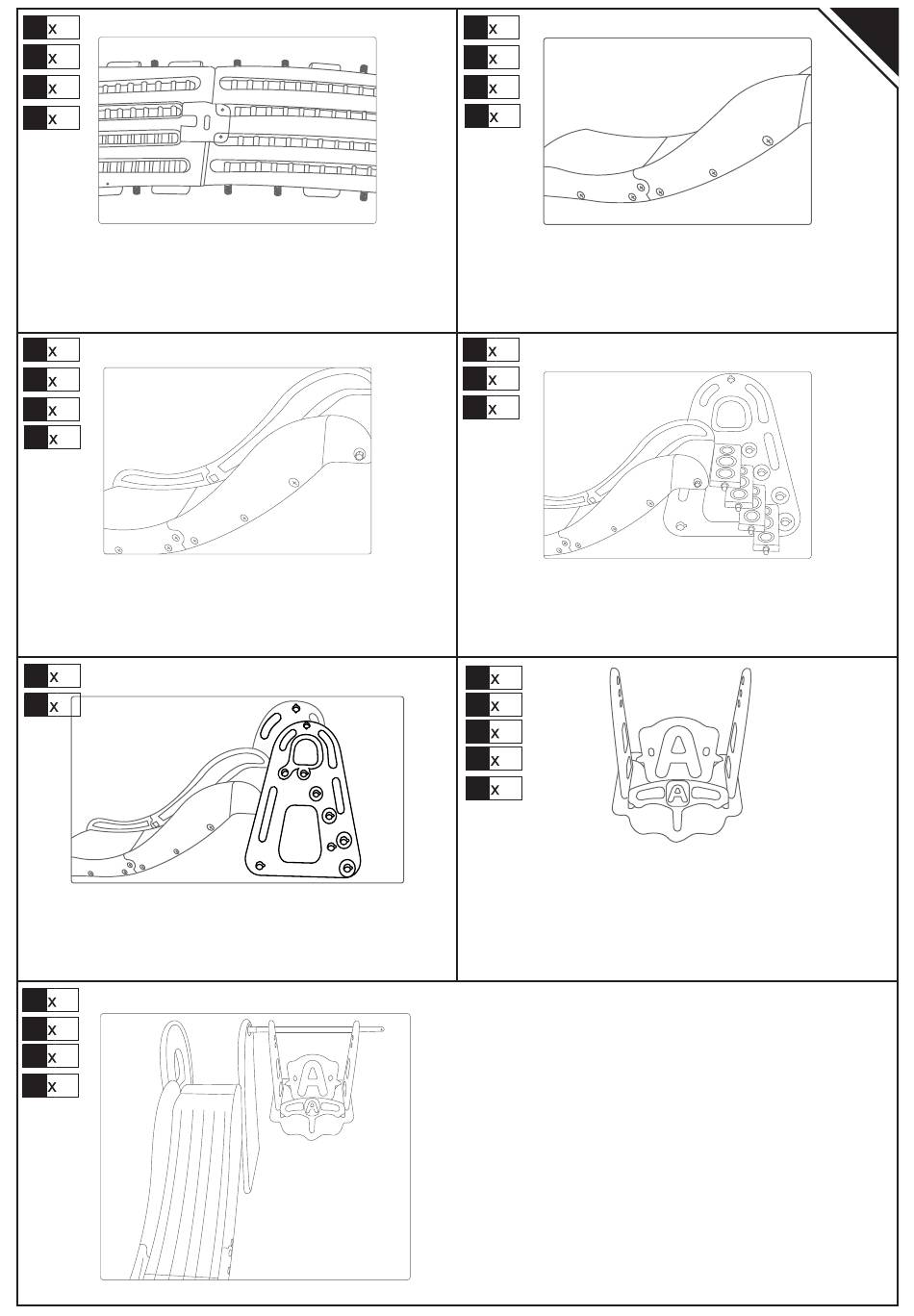 x
x
x
x

x
x
x
x

x
x
x
x

x
x
x

x
x

x
x
x
x
x

x
x
x
x