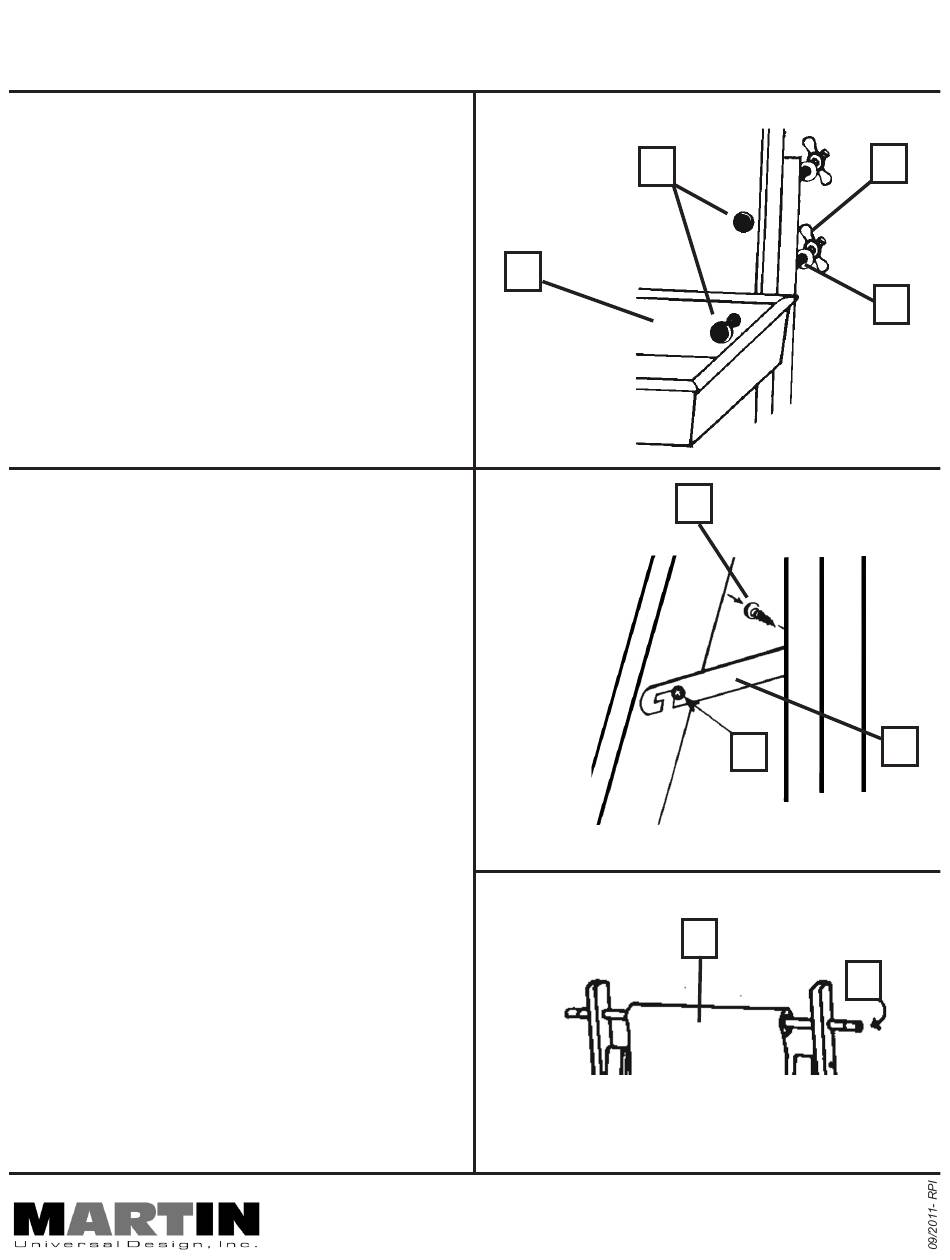 MARTIN
Universal Design, Inc.

09/2011- RPI