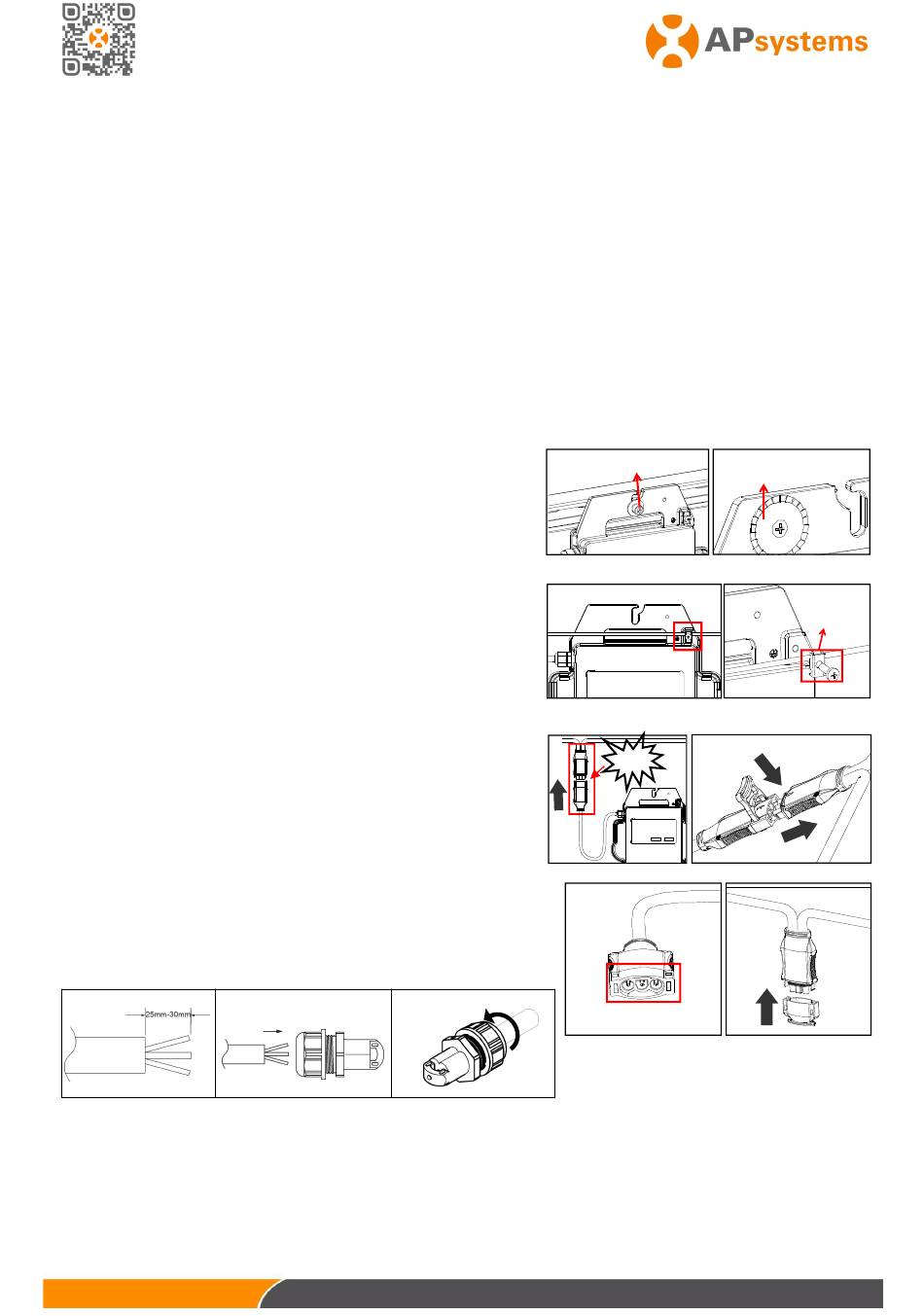 APsystems

25mm-30mm