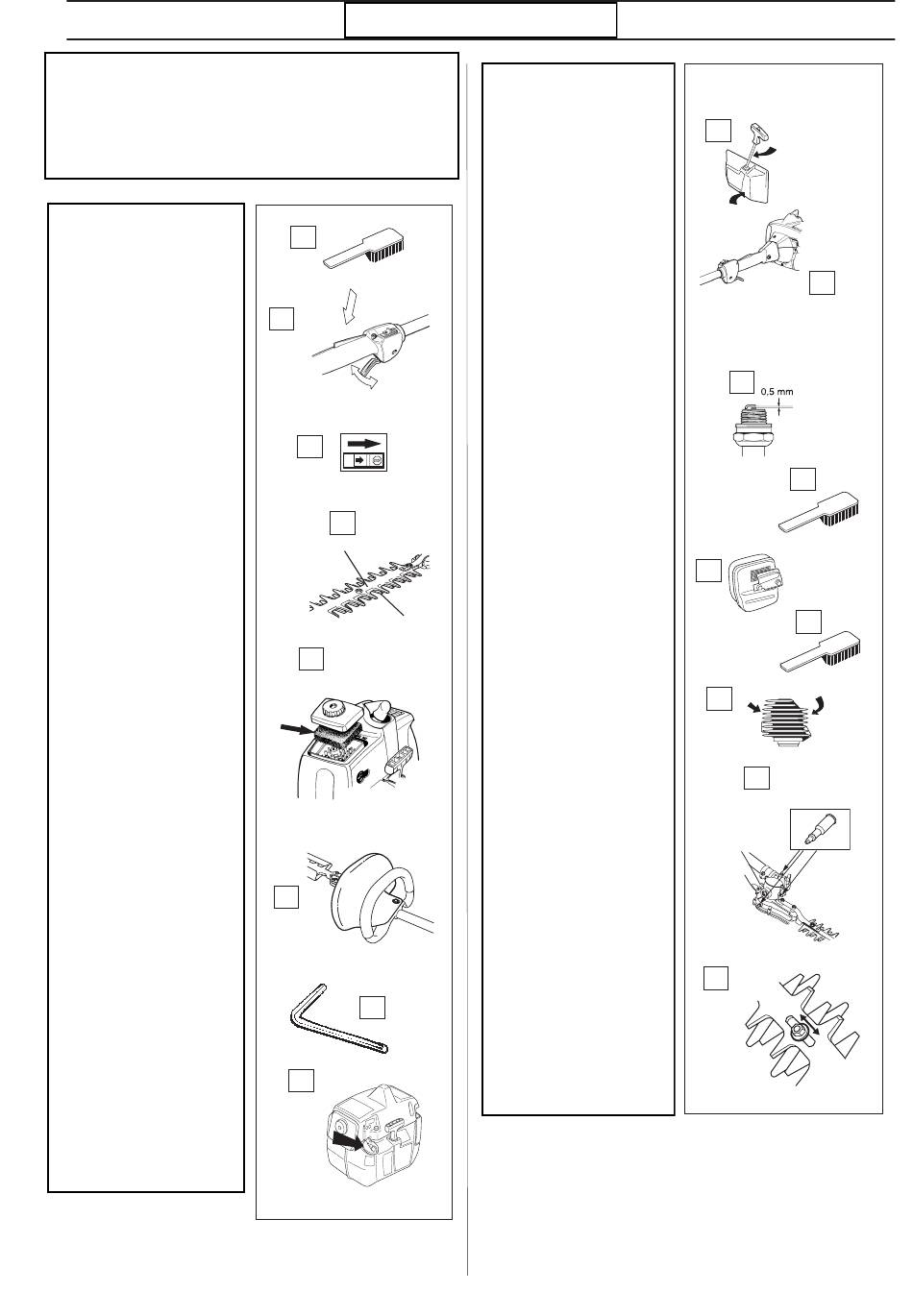 0,5 mm