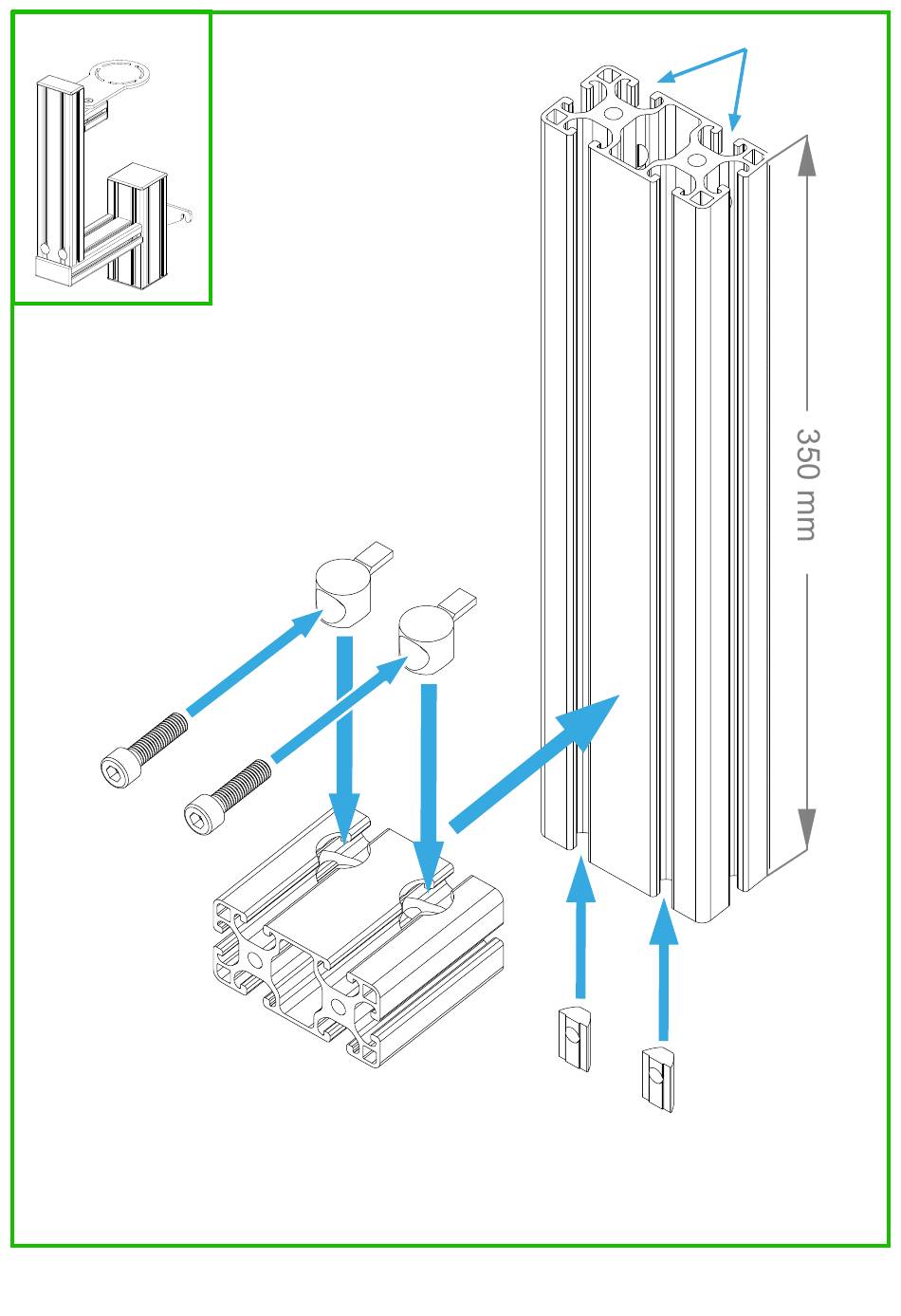 350 mm