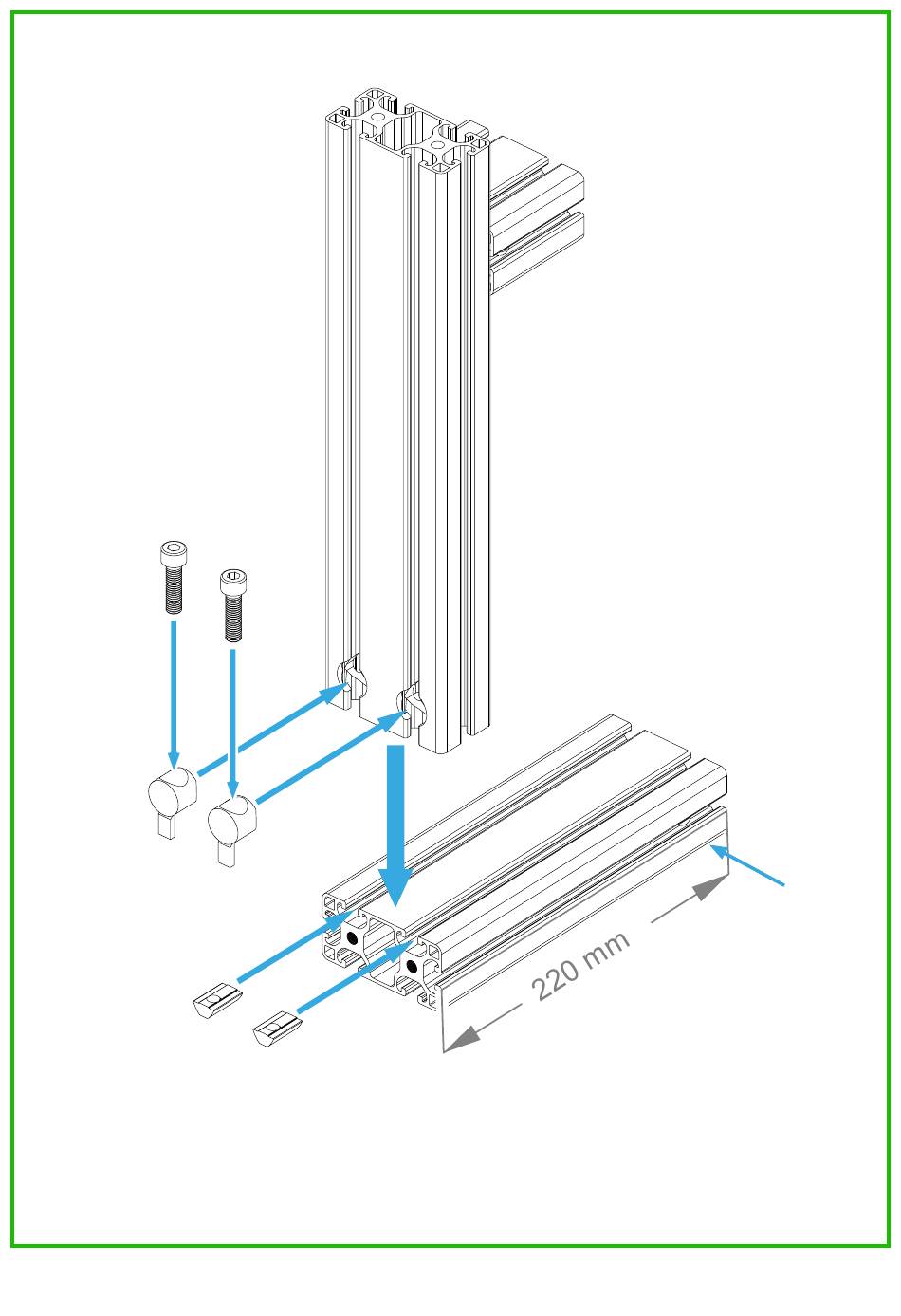 220 mm