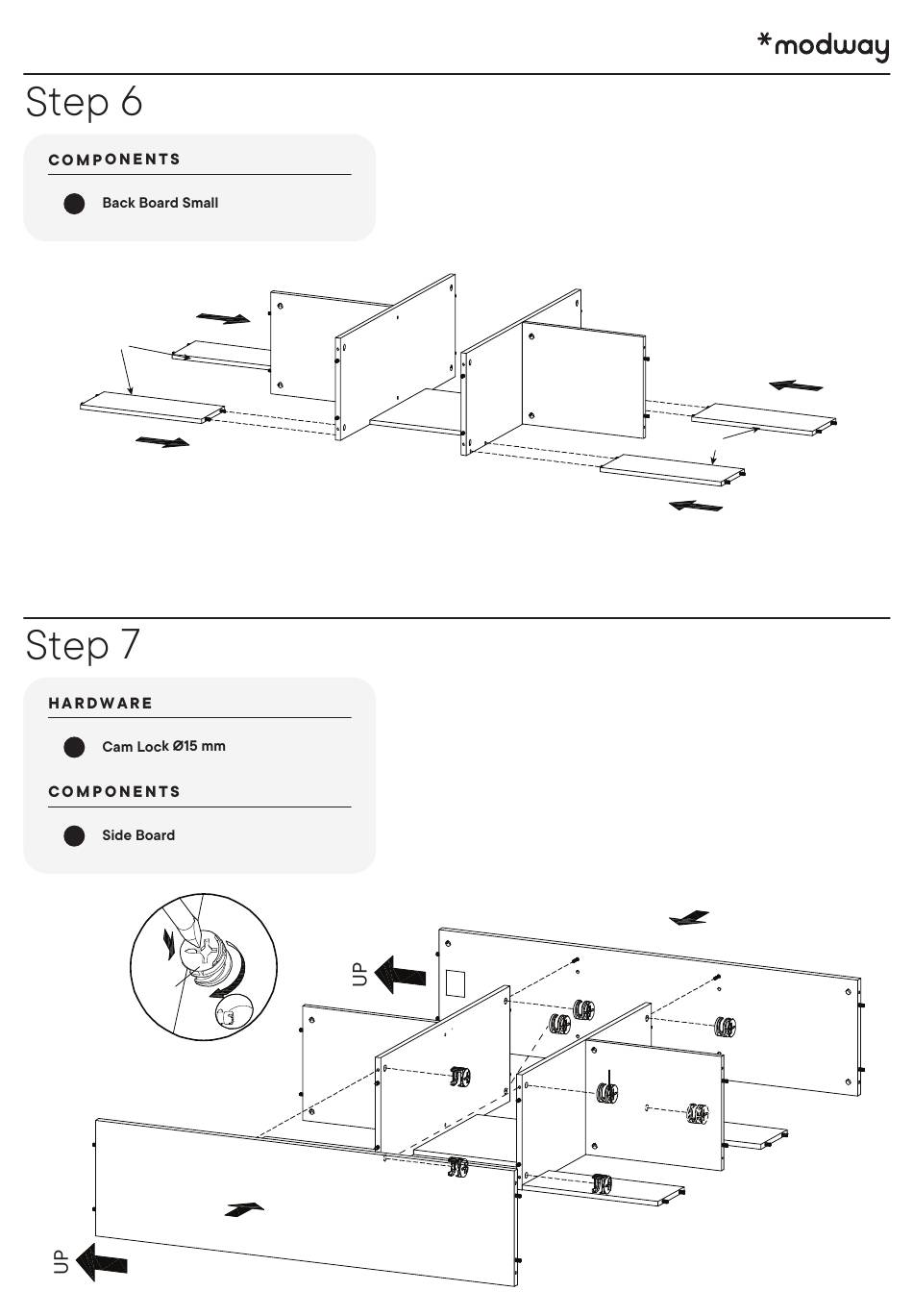 *modway

Step 6

COMPONENTS

Back Board Small

Step 7

HARDWARE

Cam Lock Ø15 mm

COMPONENTS

Side Board

UP

UP