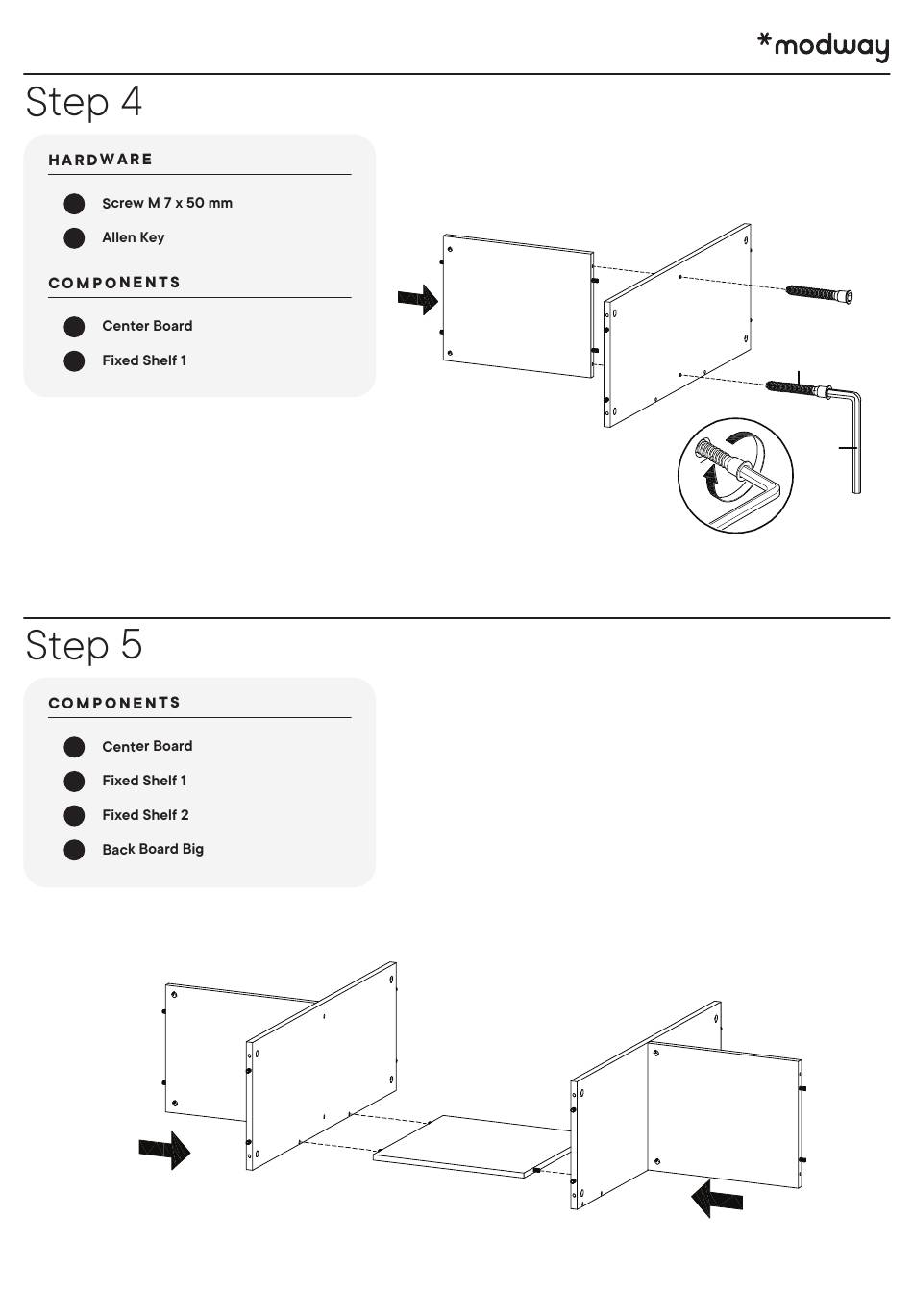 *modway

Step 4

HARDWARE

Screw M 7 x 50 mm

Allen Key

COMPONENTS

Center Board

Fixed Shelf 1

Step 5

COMPONENTS

Center Board

Fixed Shelf 1

Fixed Shelf 2

Back Board Big