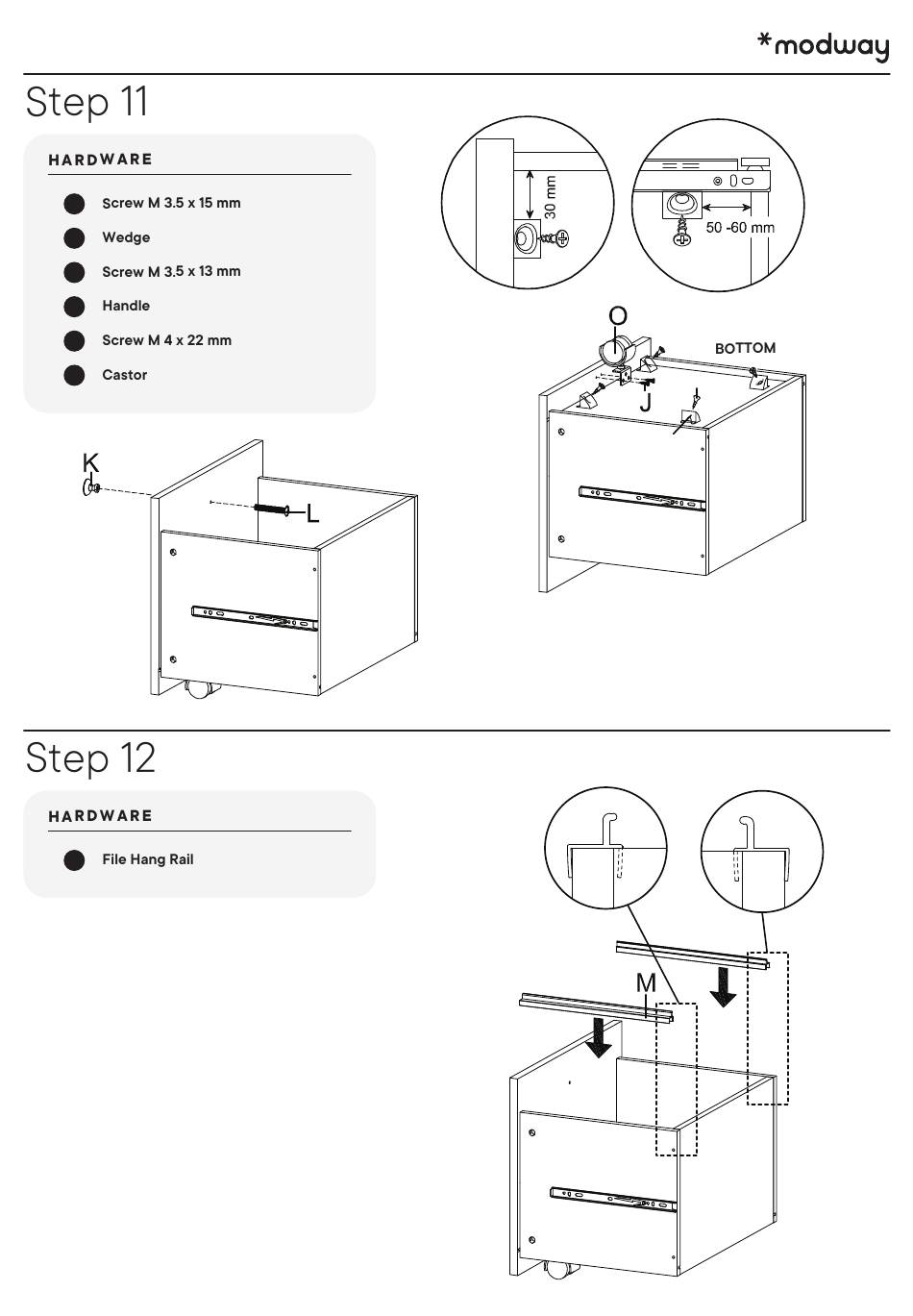 *modway

Step 11

HARDWARE

Screw M 3.5 x 15 mm

Wedge

Screw M 3.5 x 13 mm

Handle

Screw M 4 x 22 mm

Castor

30 mm

50 -60 mm

O

BOTTOM

J

I

K

L

Step 12

HARDWARE

File Hang Rail

M