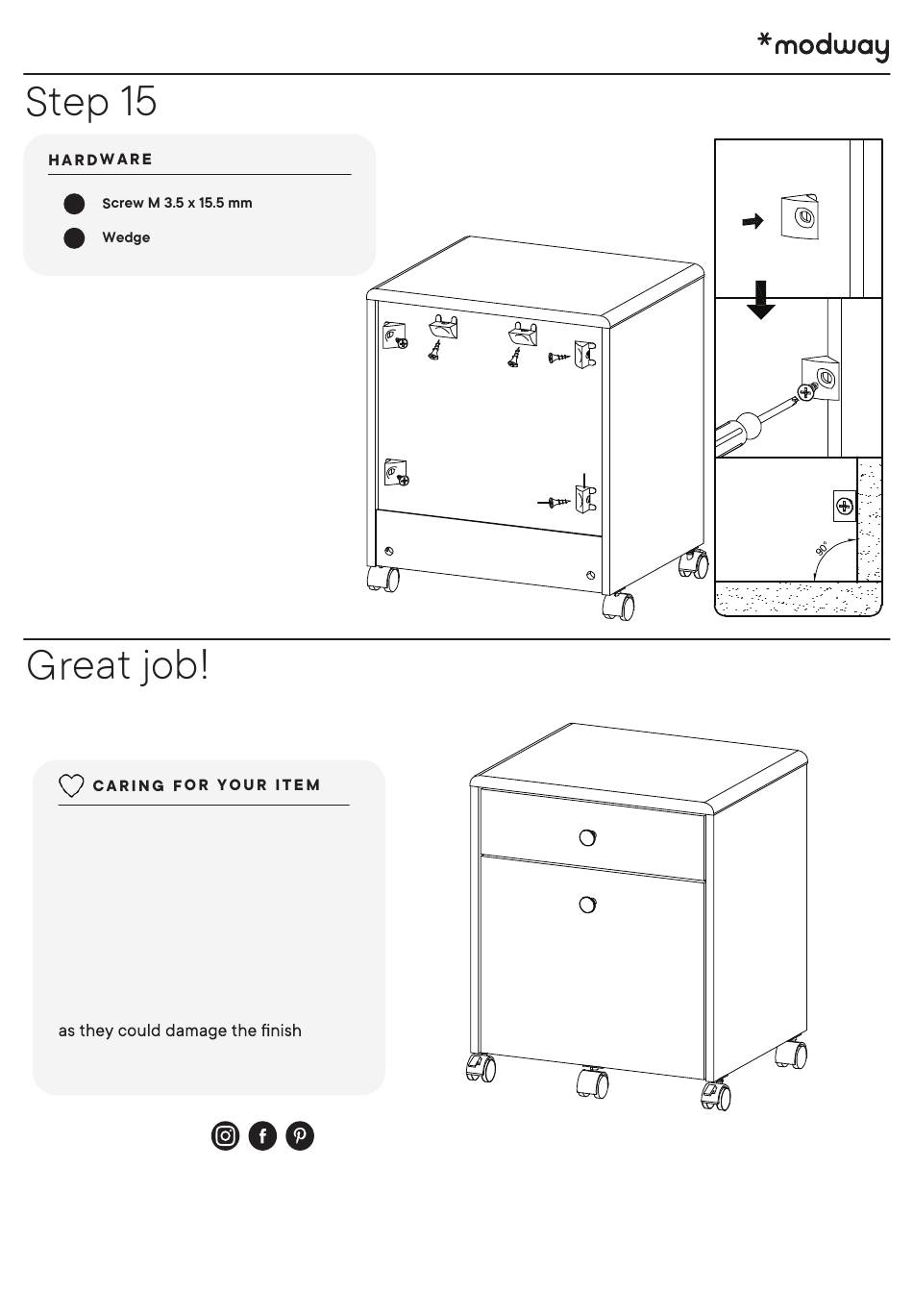 *modway

Step 15

HARDWARE

Screw M 3.5 x 15.5 mm

Wedge

90°

Great job!

CARING FOR YOUR ITEM

as they could damage the finish