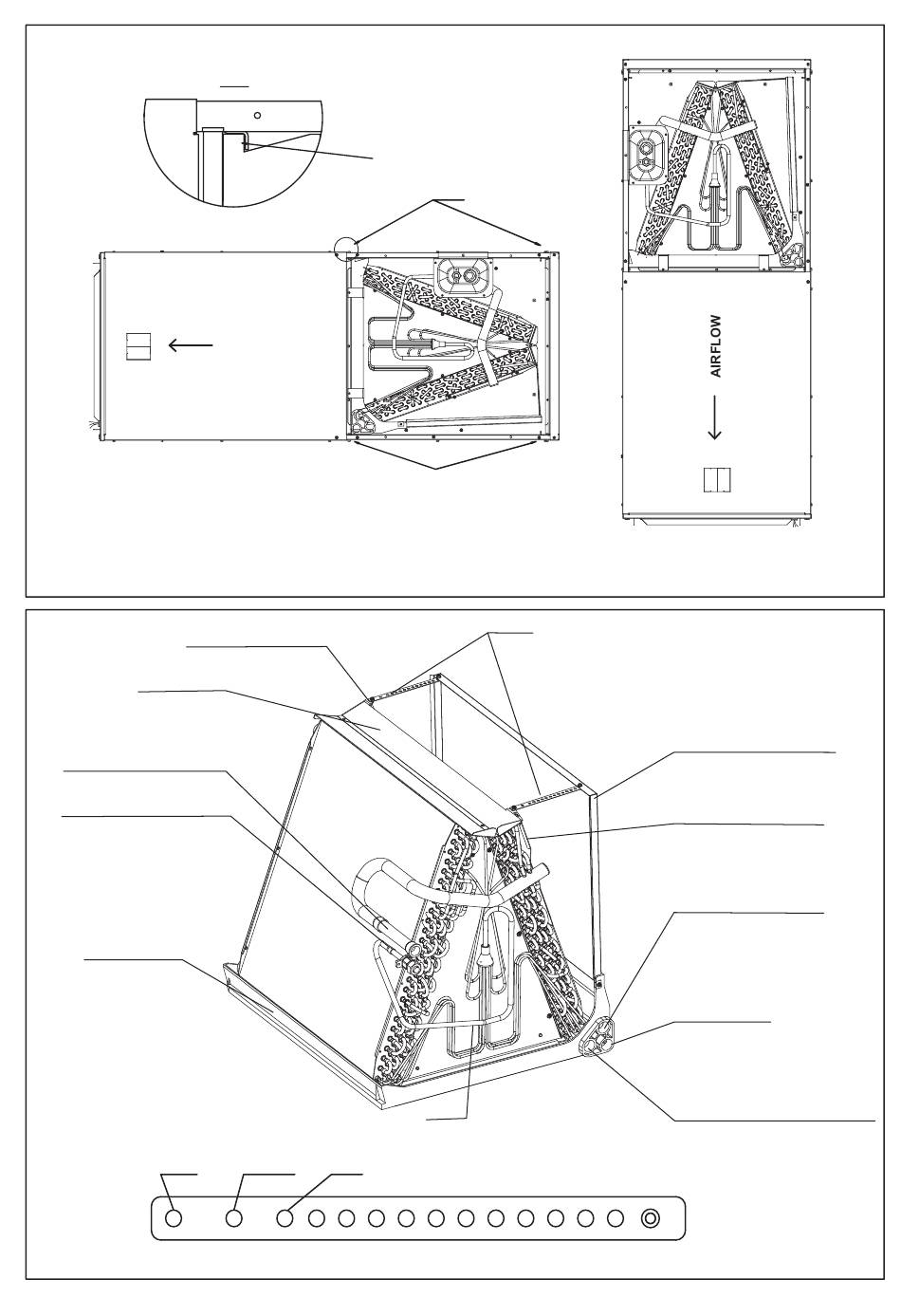 AIRFLOW