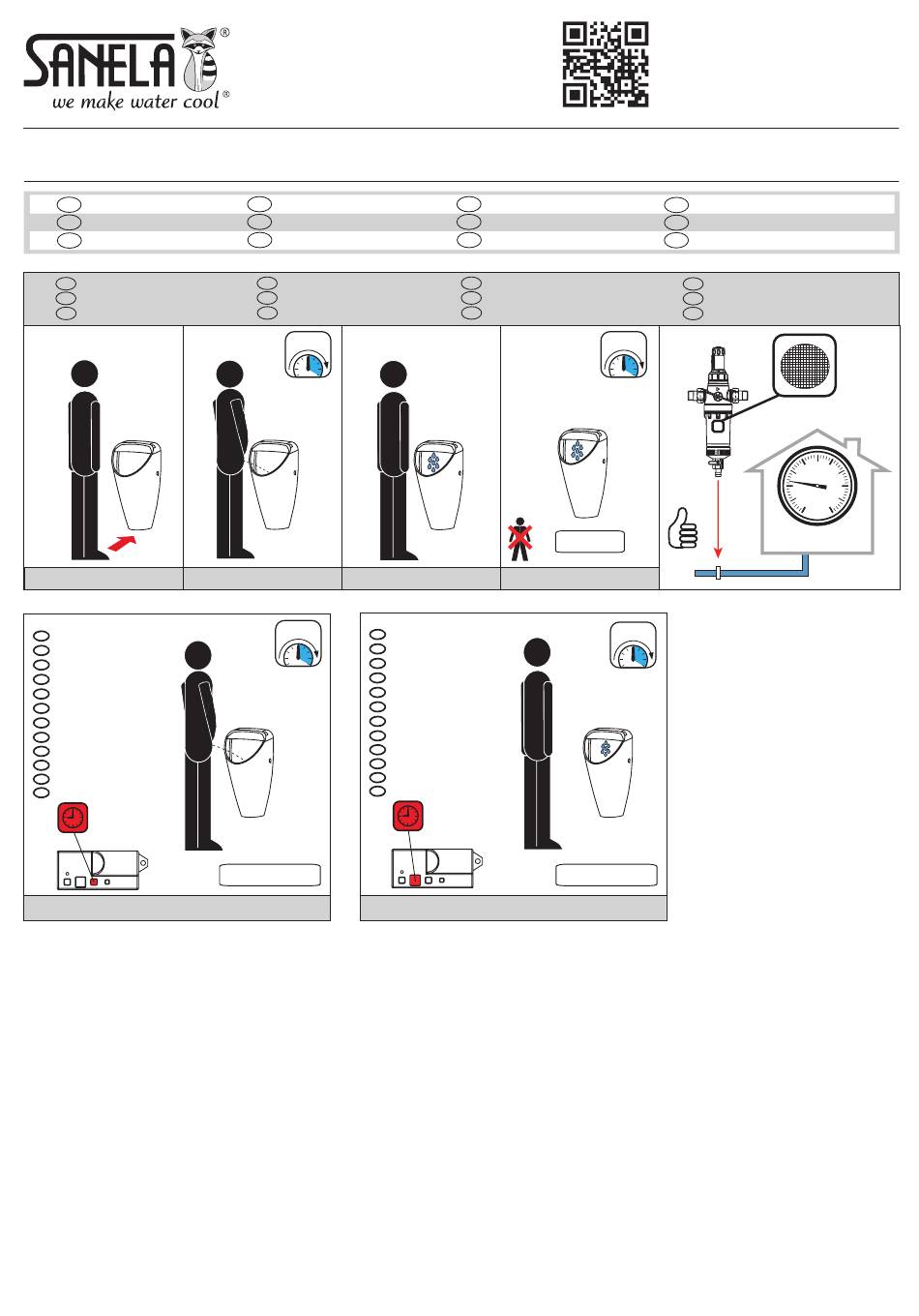 SANELA®
we make water cool®