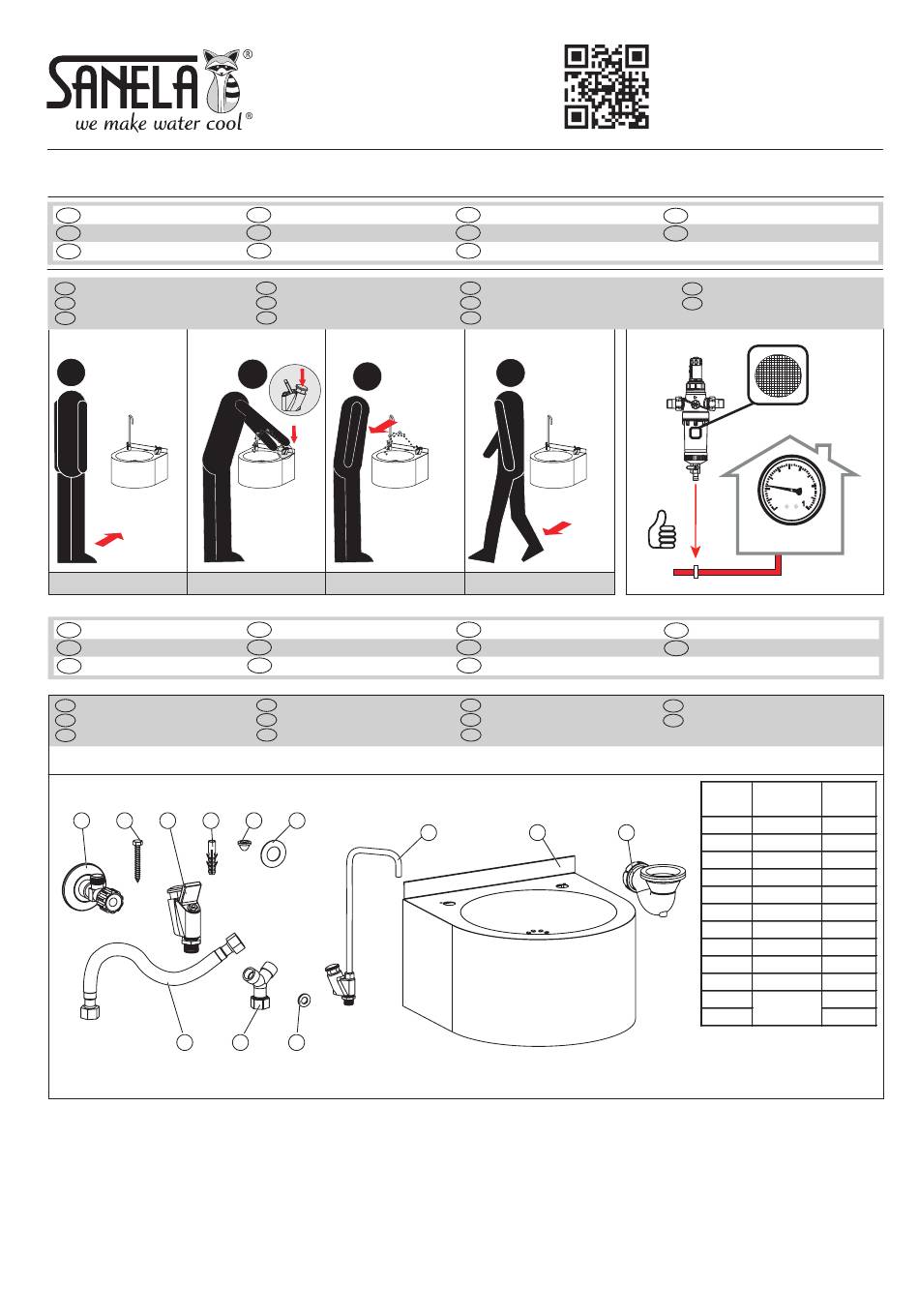 SANELA®

we make water cool®