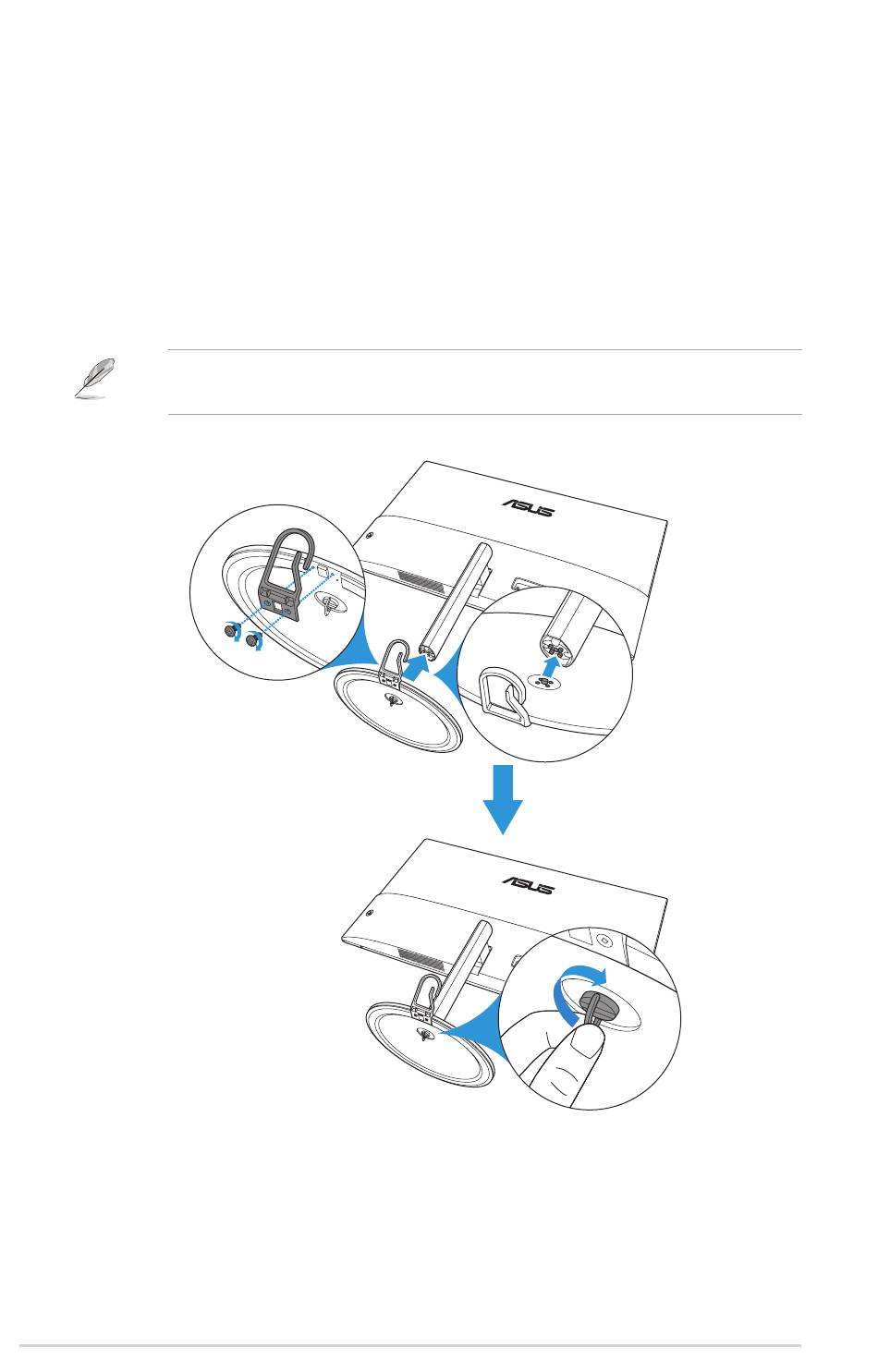 ASUS

ASUS