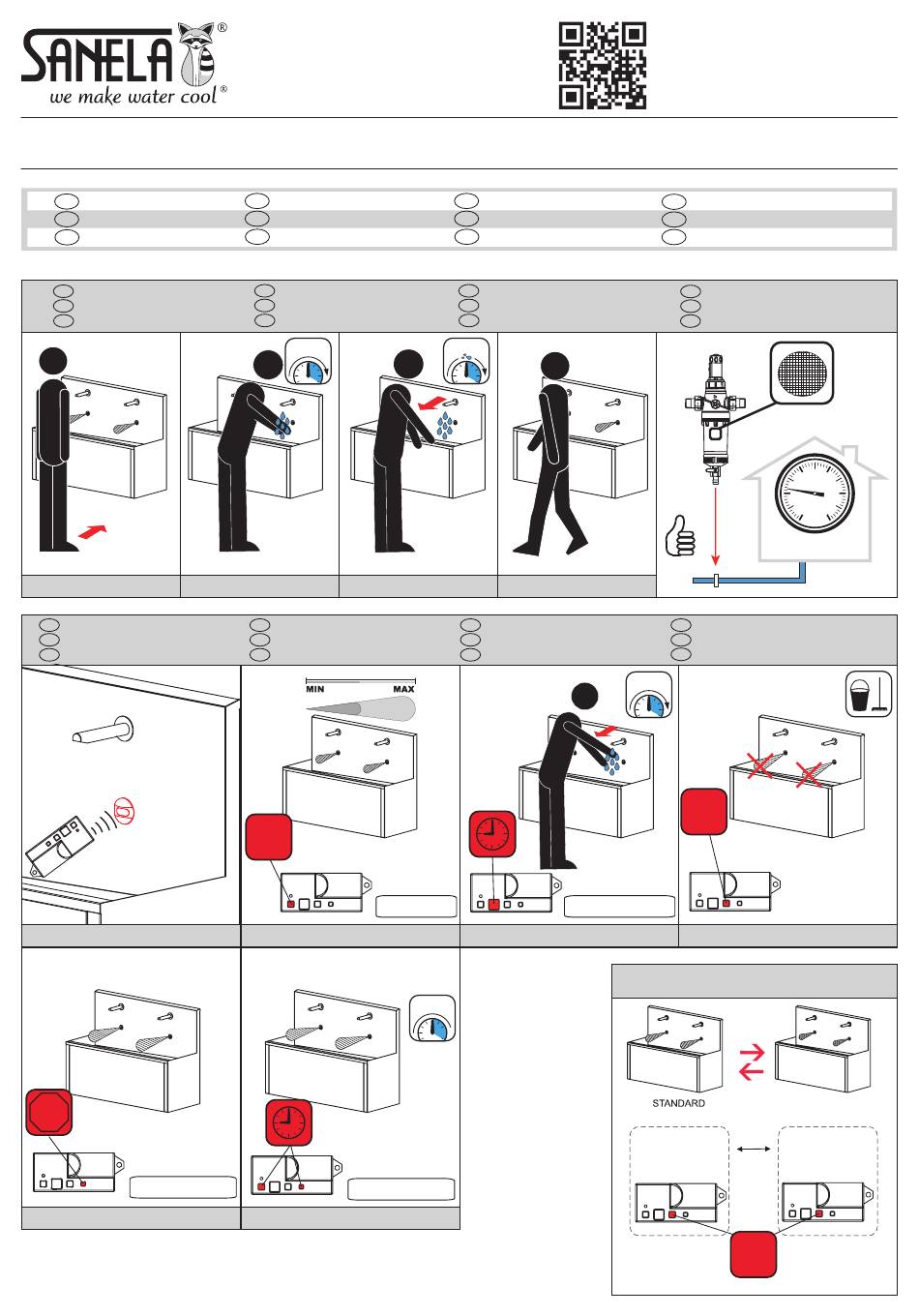 SANELA®
we make water cool®

MIN MAX

STANDARD