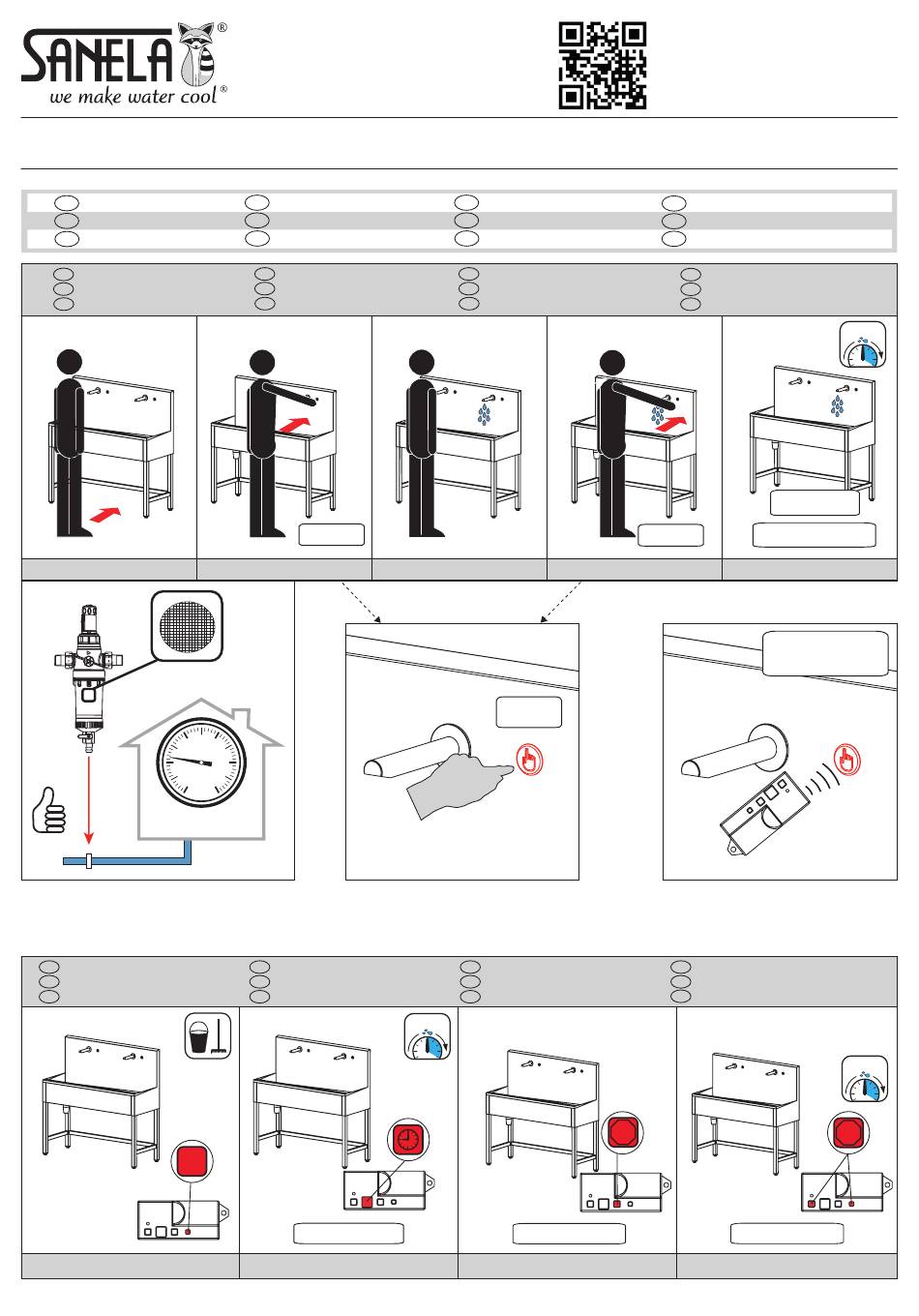 SANELA®
we make water cool®