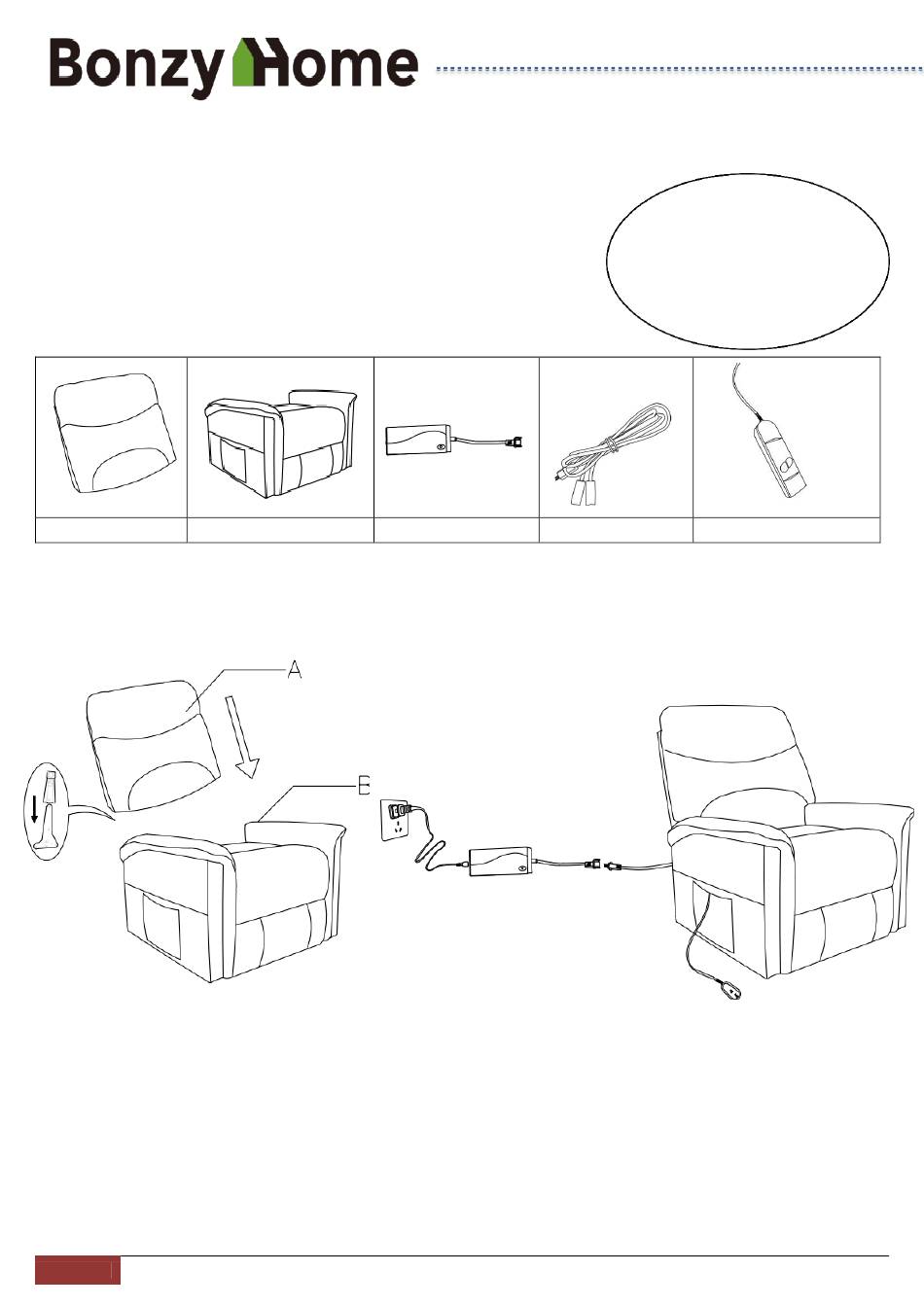 Bonzy Home

A

B