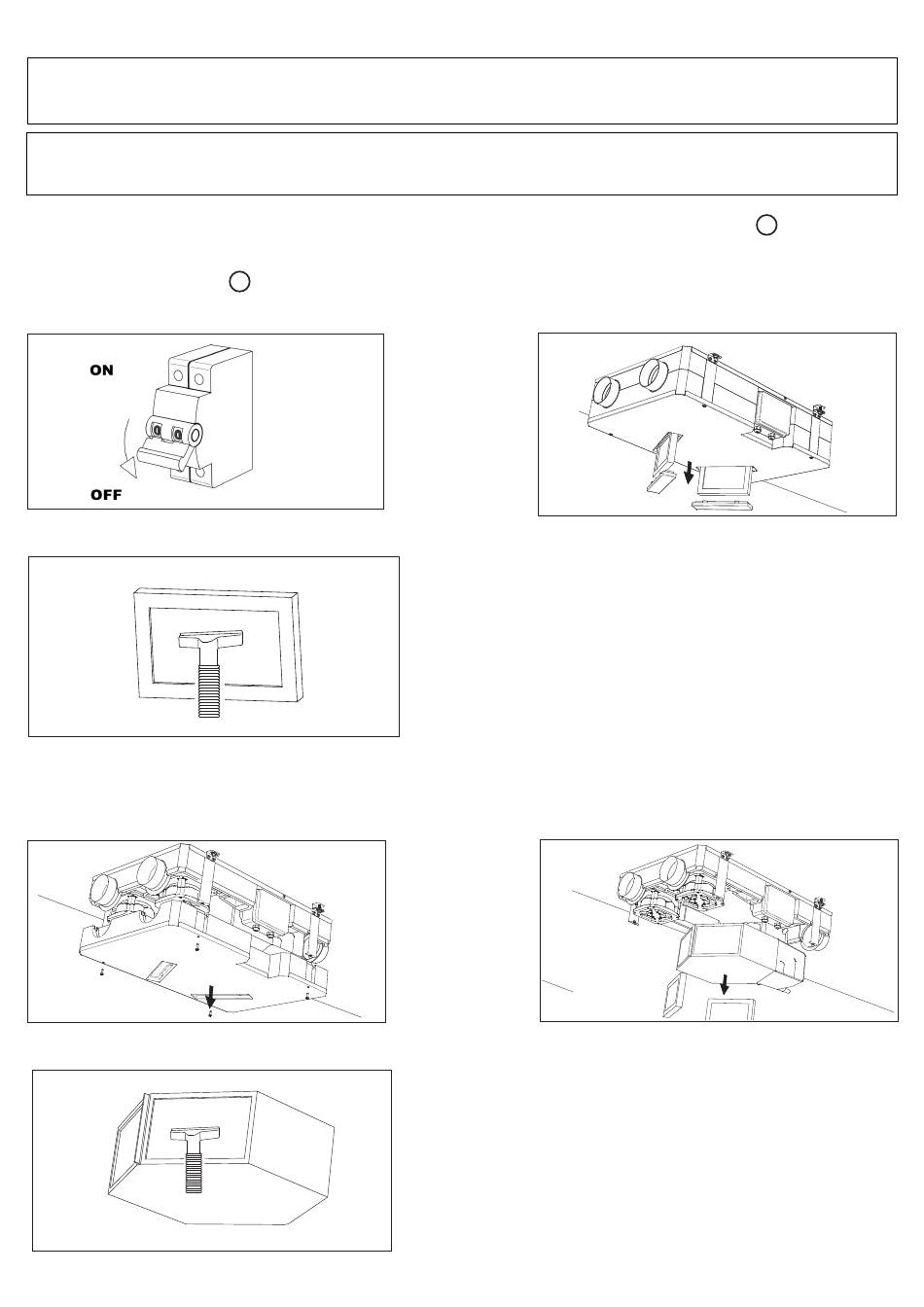 ON

OFF