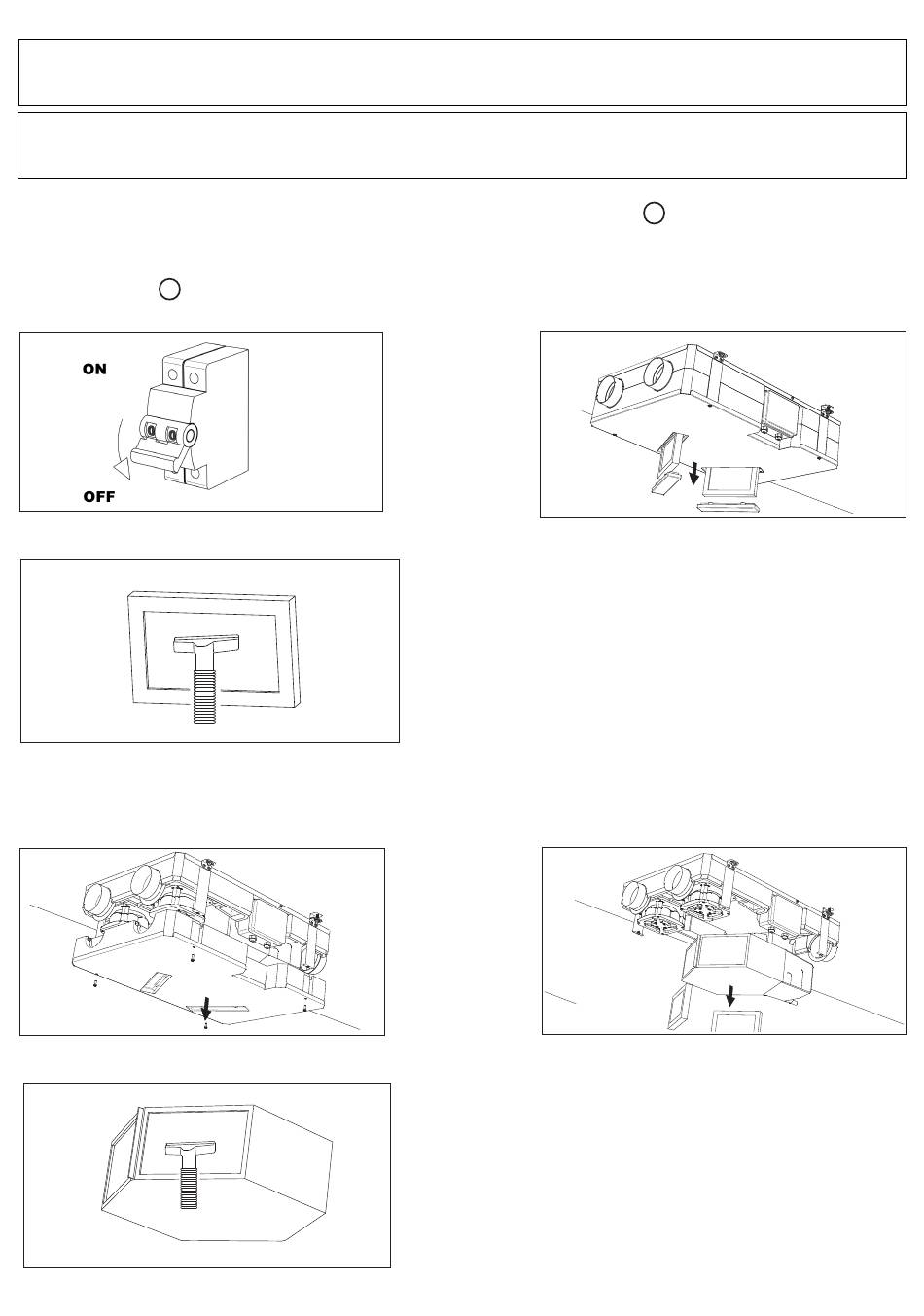 ON

OFF