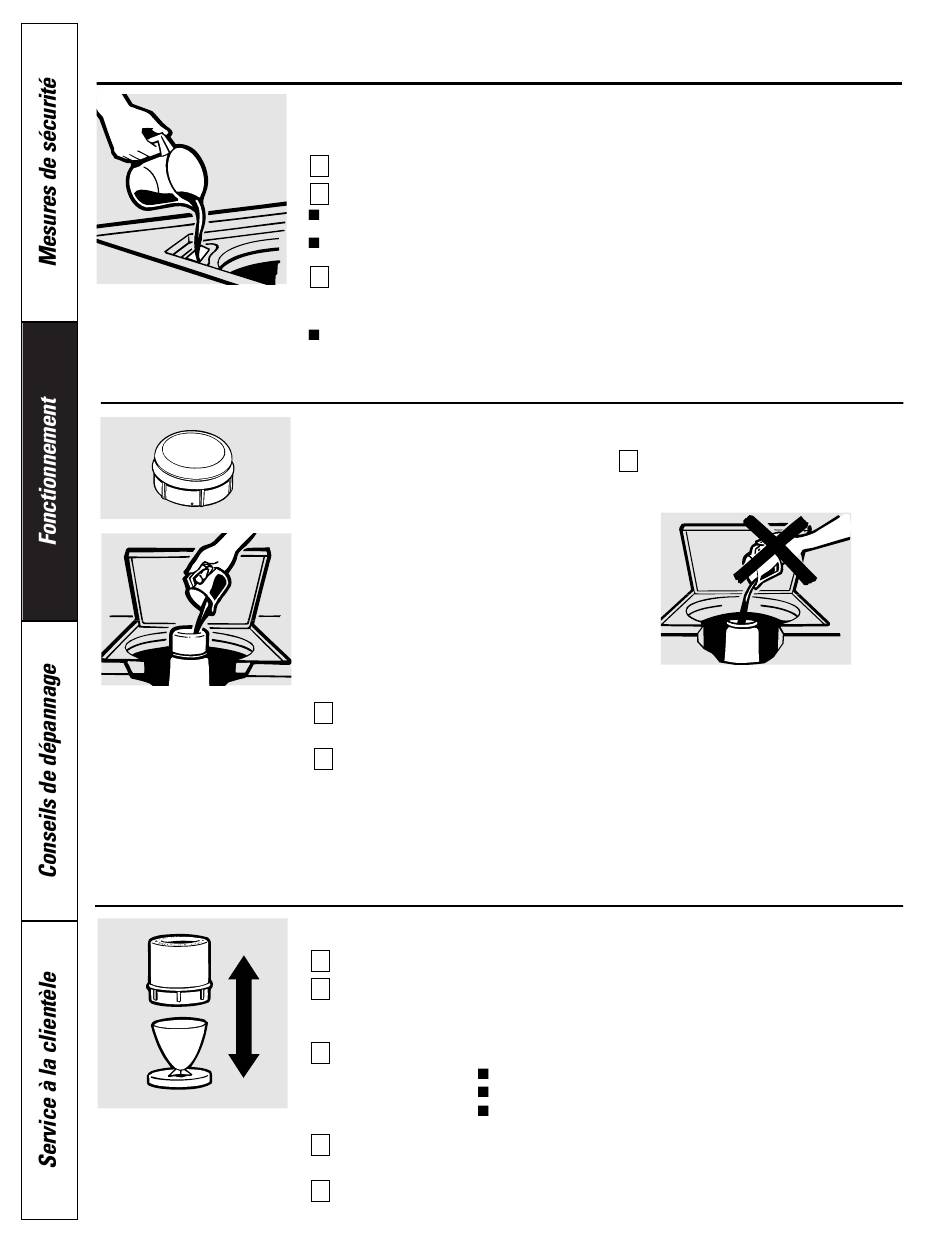 Mesures de sécurité

Fonctionnement

Conseils de dépannage

Service à la clientèle