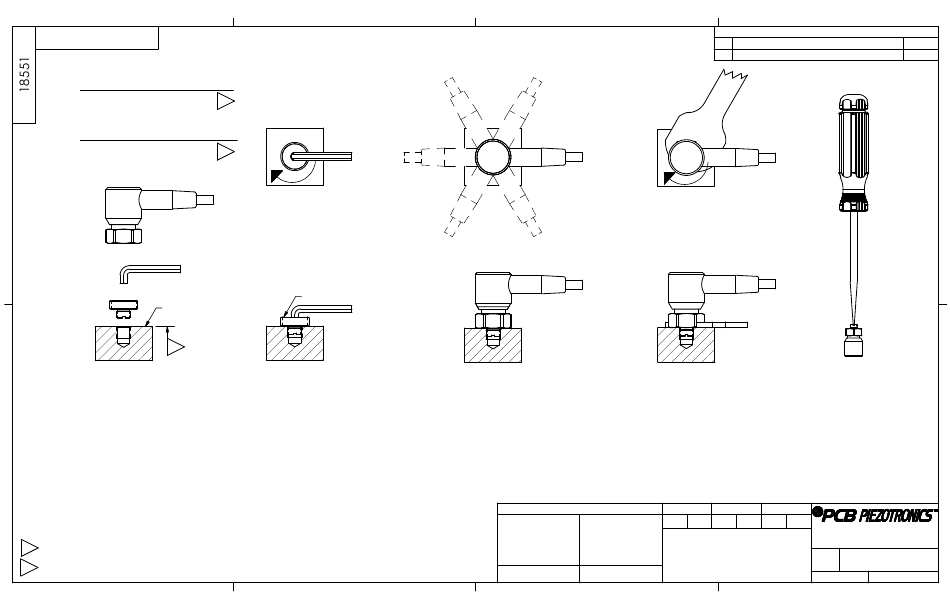 18551

PCB PIEZOTRONICS