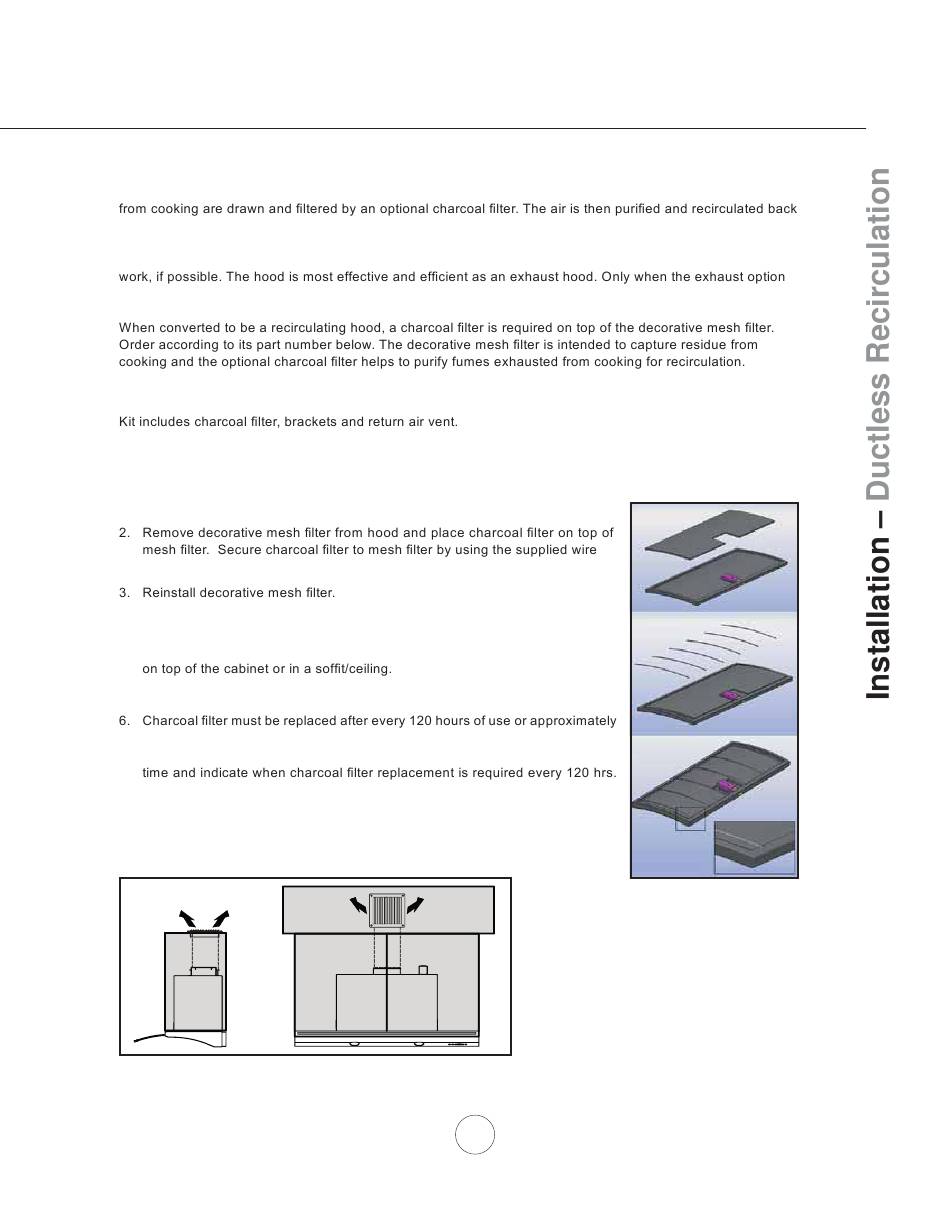 from cooking are drawn and filtered by an optional charcoal filter. The air is then purified and recirculated back

work, if possible. The hood is most effective and efficient as an exhaust hood. Only when the exhaust option

When converted to be a recirculating hood, a charcoal filter is required on top of the decorative mesh filter. Order according to its part number below. The decorative mesh filter is intended to capture residue from cooking and the optional charcoal filter helps to purify fumes exhausted from cooking for recirculation.

Kit includes charcoal filter, brackets and return air vent.

2. Remove decorative mesh filter from hood and place charcoal filter on top of mesh filter. Secure charcoal filter to mesh filter by using the supplied wire

3. Reinstall decorative mesh filter.

on top of the cabinet or in a soffit/ceiling.

6. Charcoal filter must be replaced after every 120 hours of use or approximately

time and indicate when charcoal filter replacement is required every 120 hrs.

Installation – Ductless Recirculation