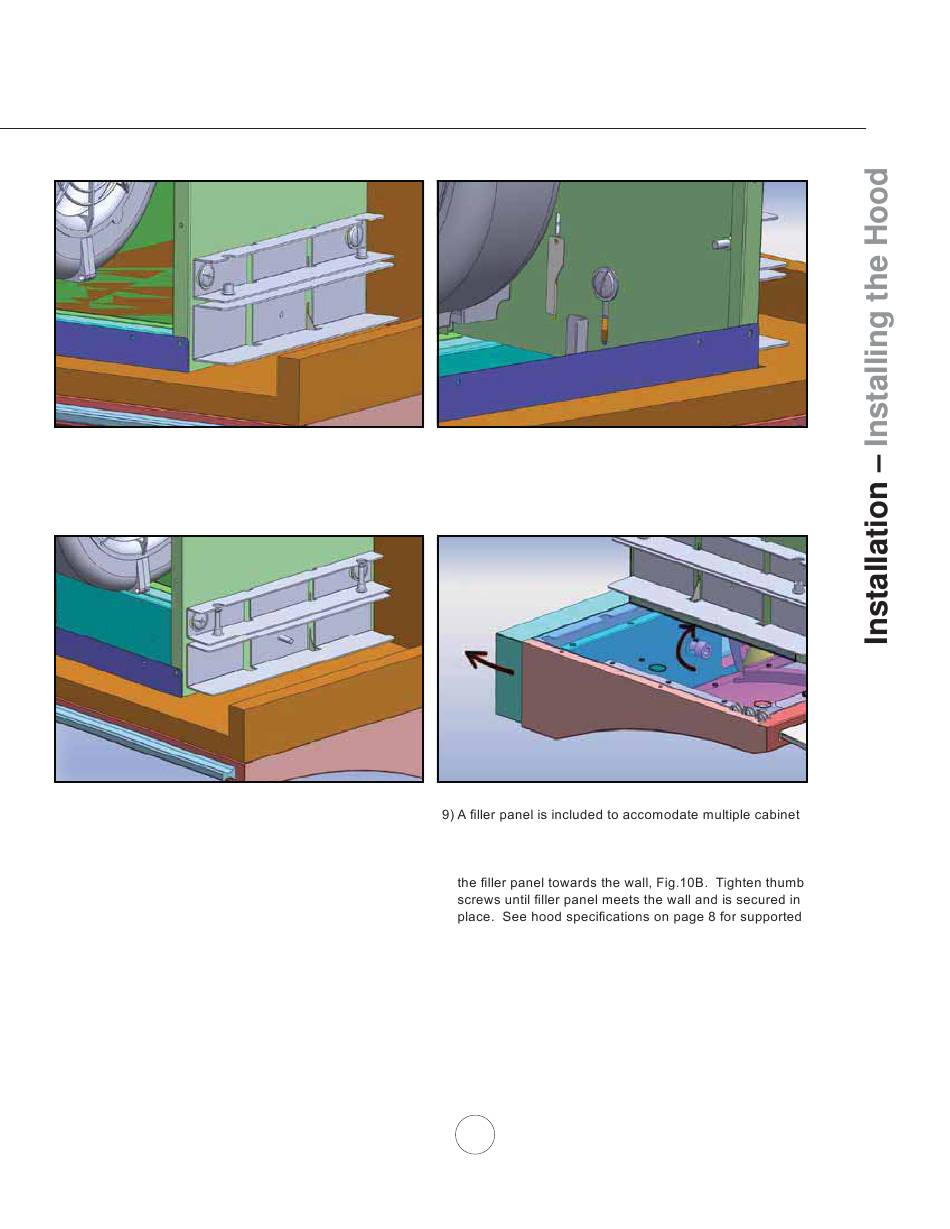 Installation – Installing the Hood

9) A filler panel is included to accomodate multiple cabinet

the filler panel towards the wall, Fig.10B. Tighten thumb screws until filler panel meets the wall and is secured in place. See hood specifications on page 8 for supported