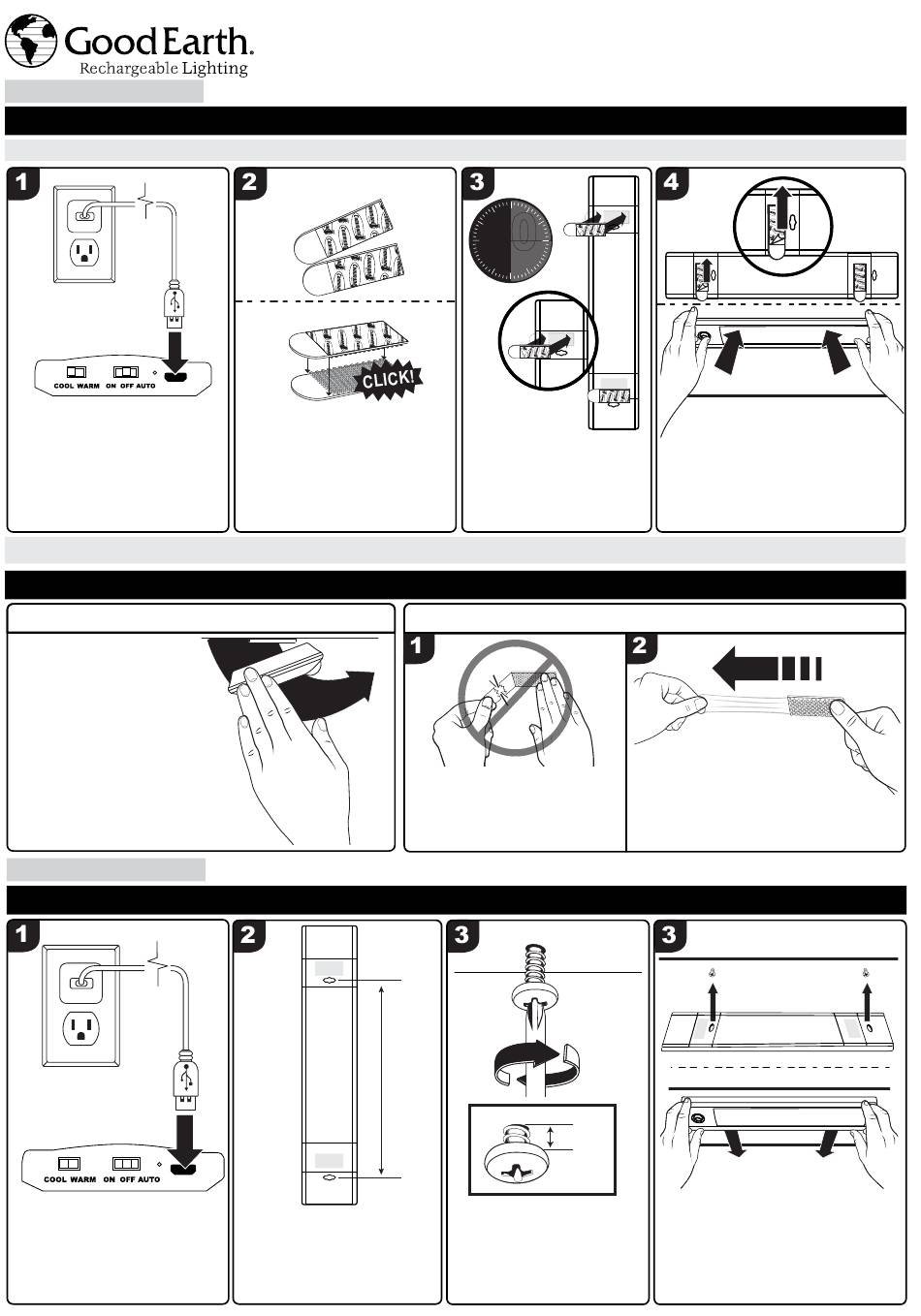 Good Earth.
Rechargeable Lighting

1

COOL WARM ON OFF AUTO

2

CLICK!

3

4

1

2

1

COOL WARM ON OFF AUTO

2

3

3