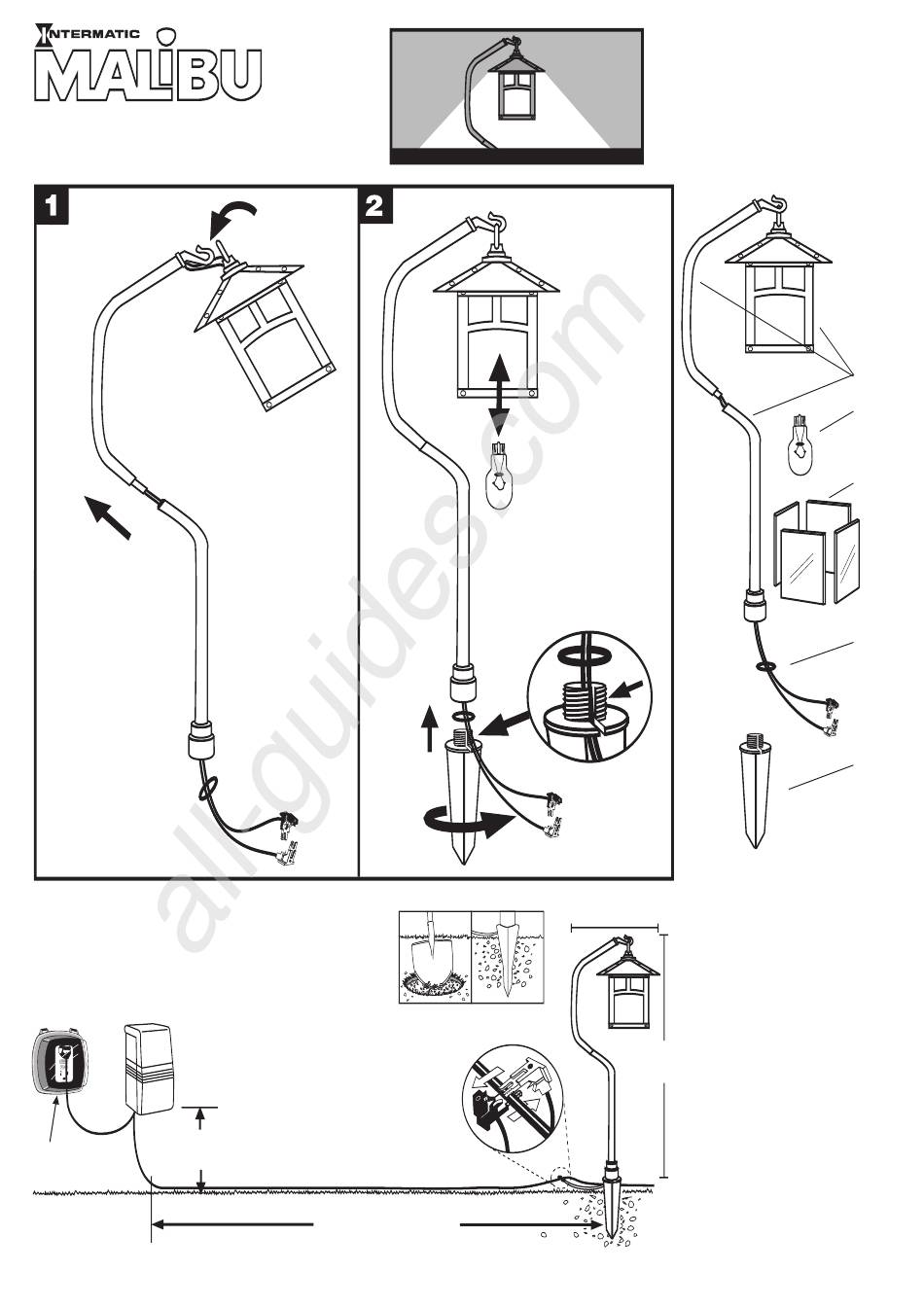 INTERMATIC

MALIBU

1

2

all-guides.com