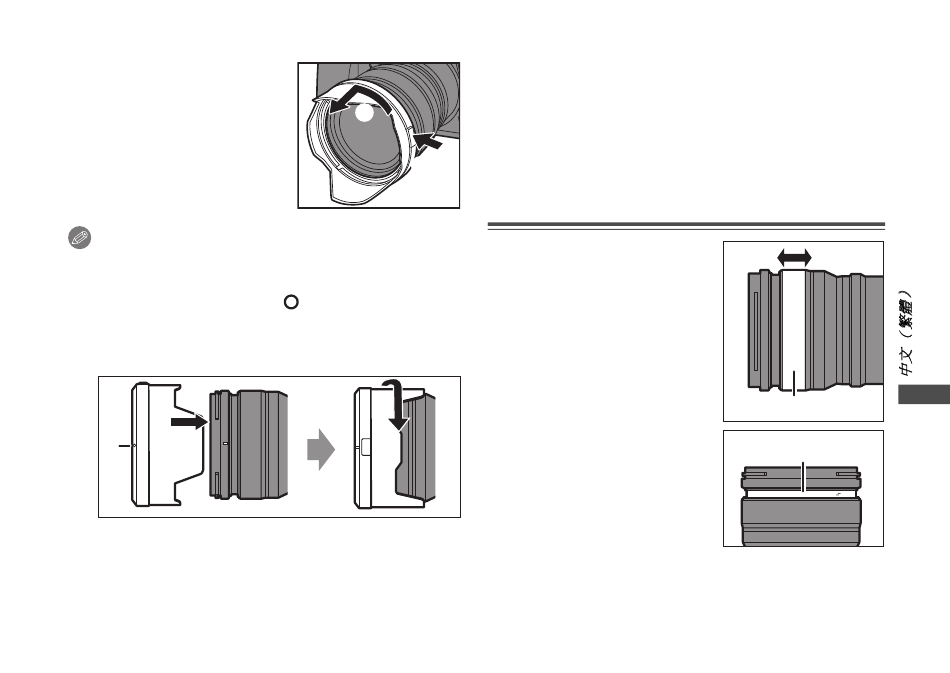 中文（繁體）