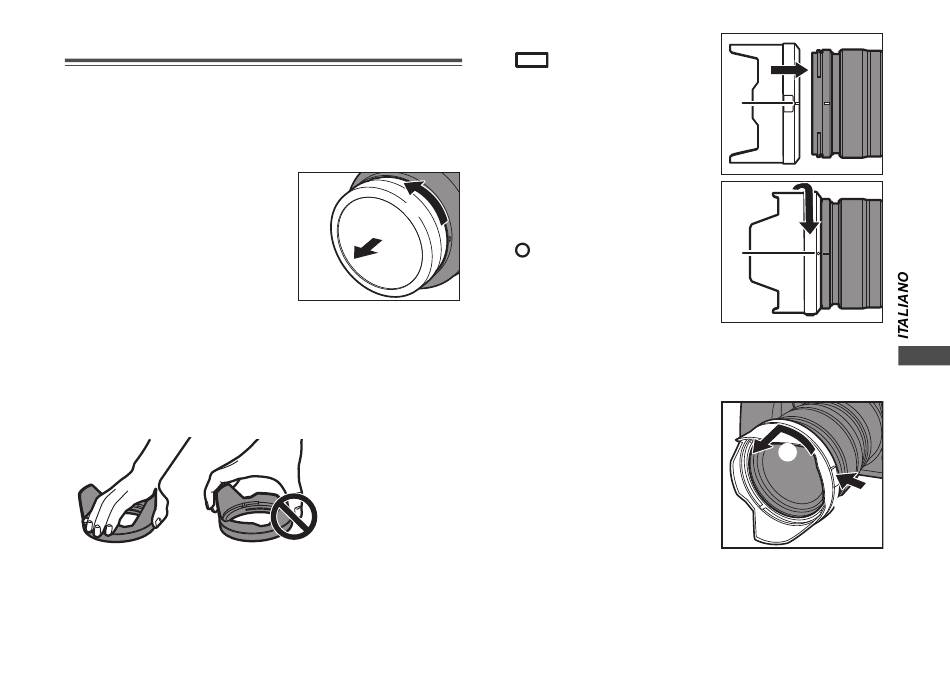 ITALIANO