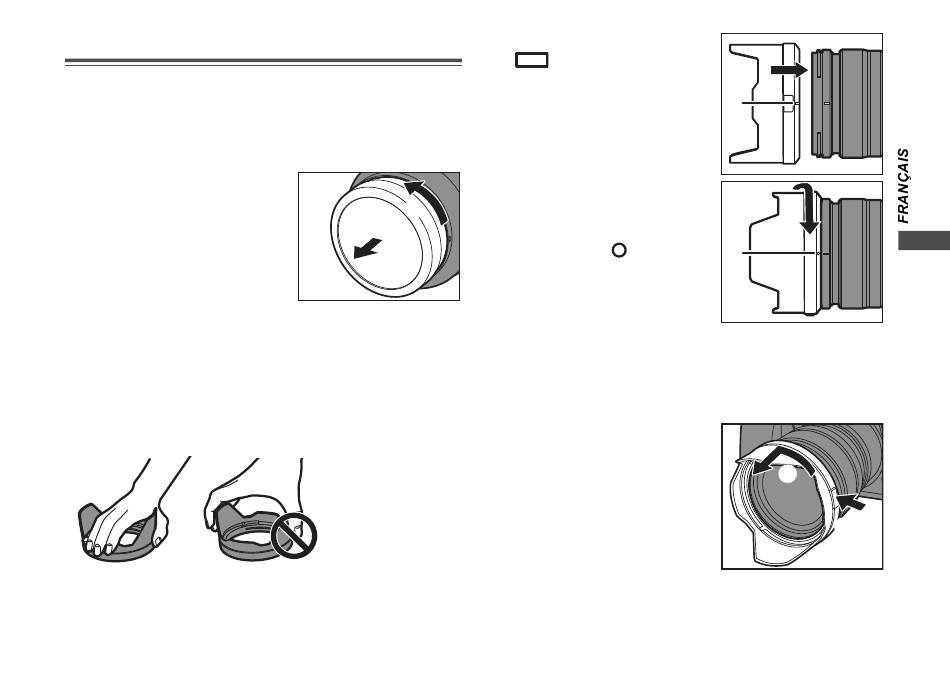 FRANÇAIS