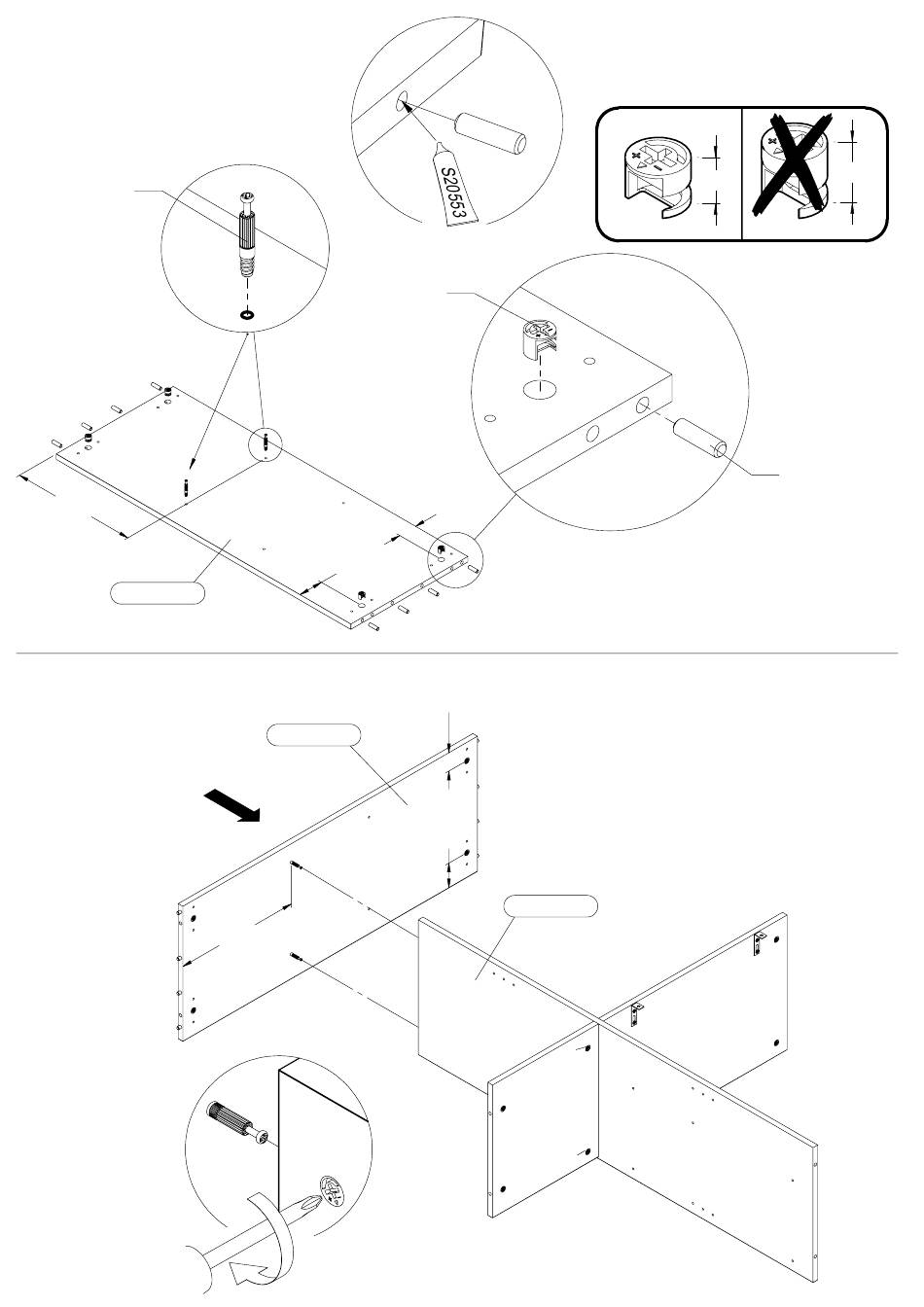 S20553