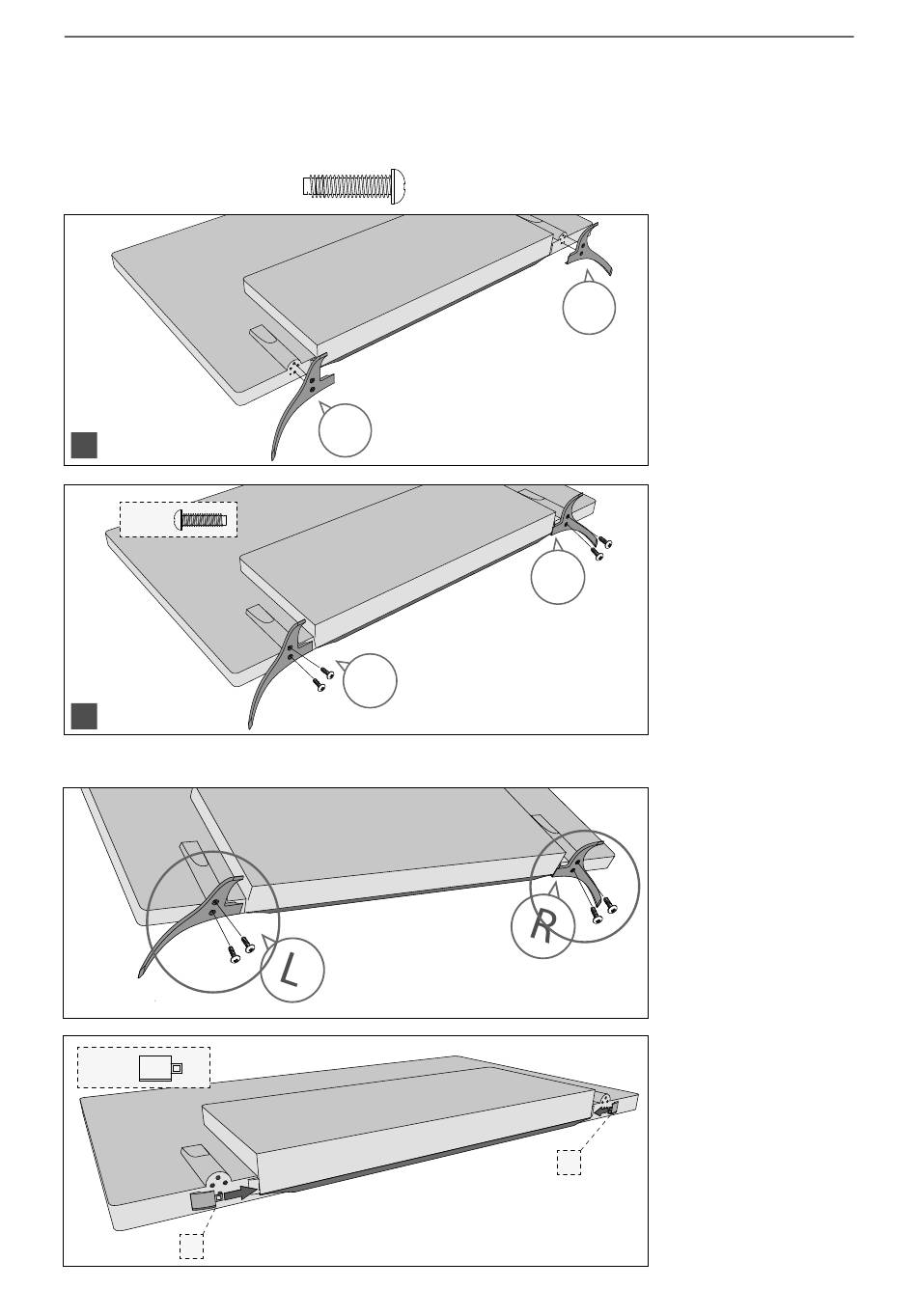 L

R