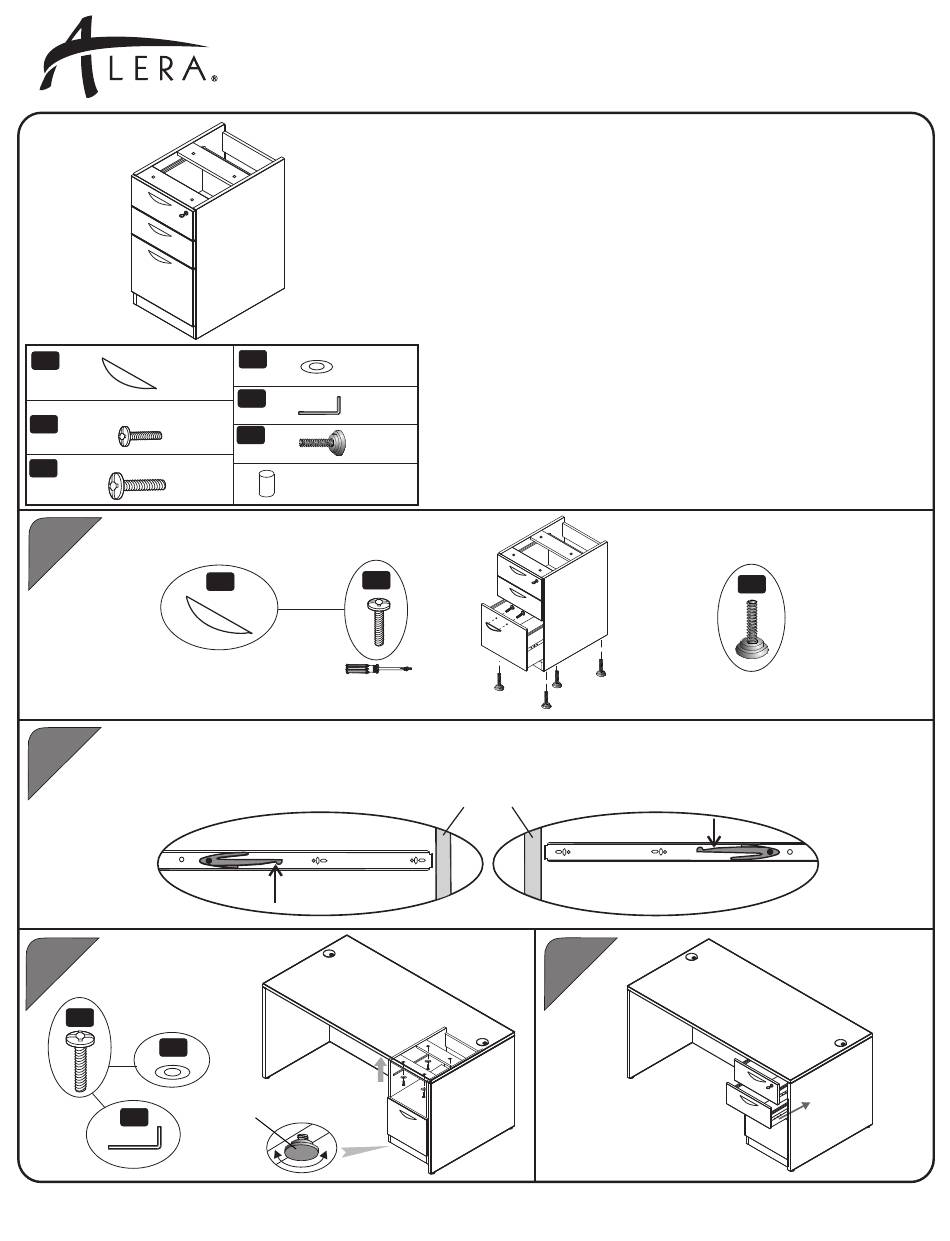 ALERA®