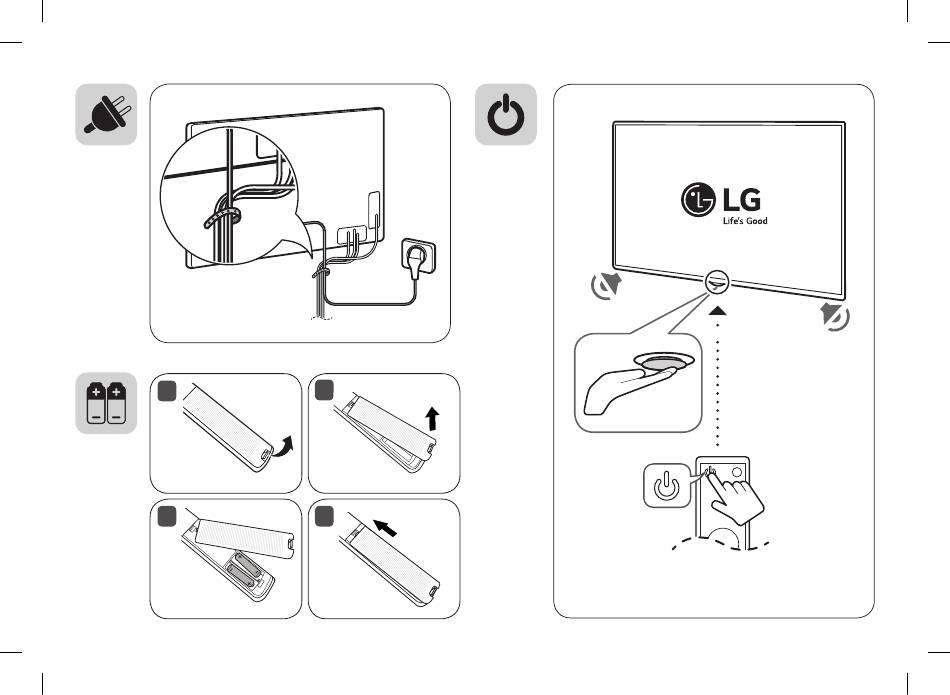 LG
Life's Good