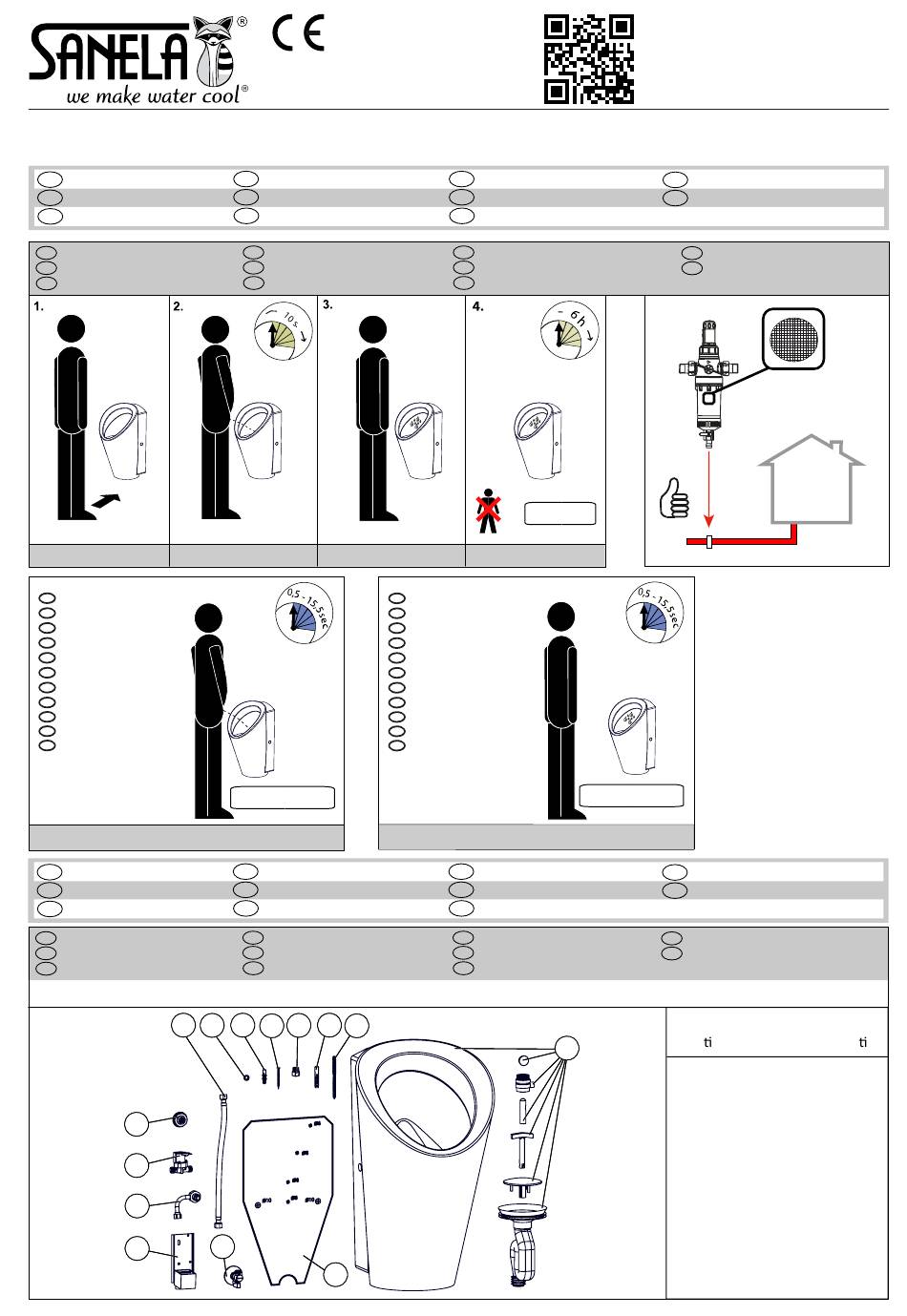 SANELA®
we make water cool®

CE

1.

2.

10 s.

3.

4.

6 h

0,5 - 15,5 sec

0,5 - 15,5 sec

ti

ti