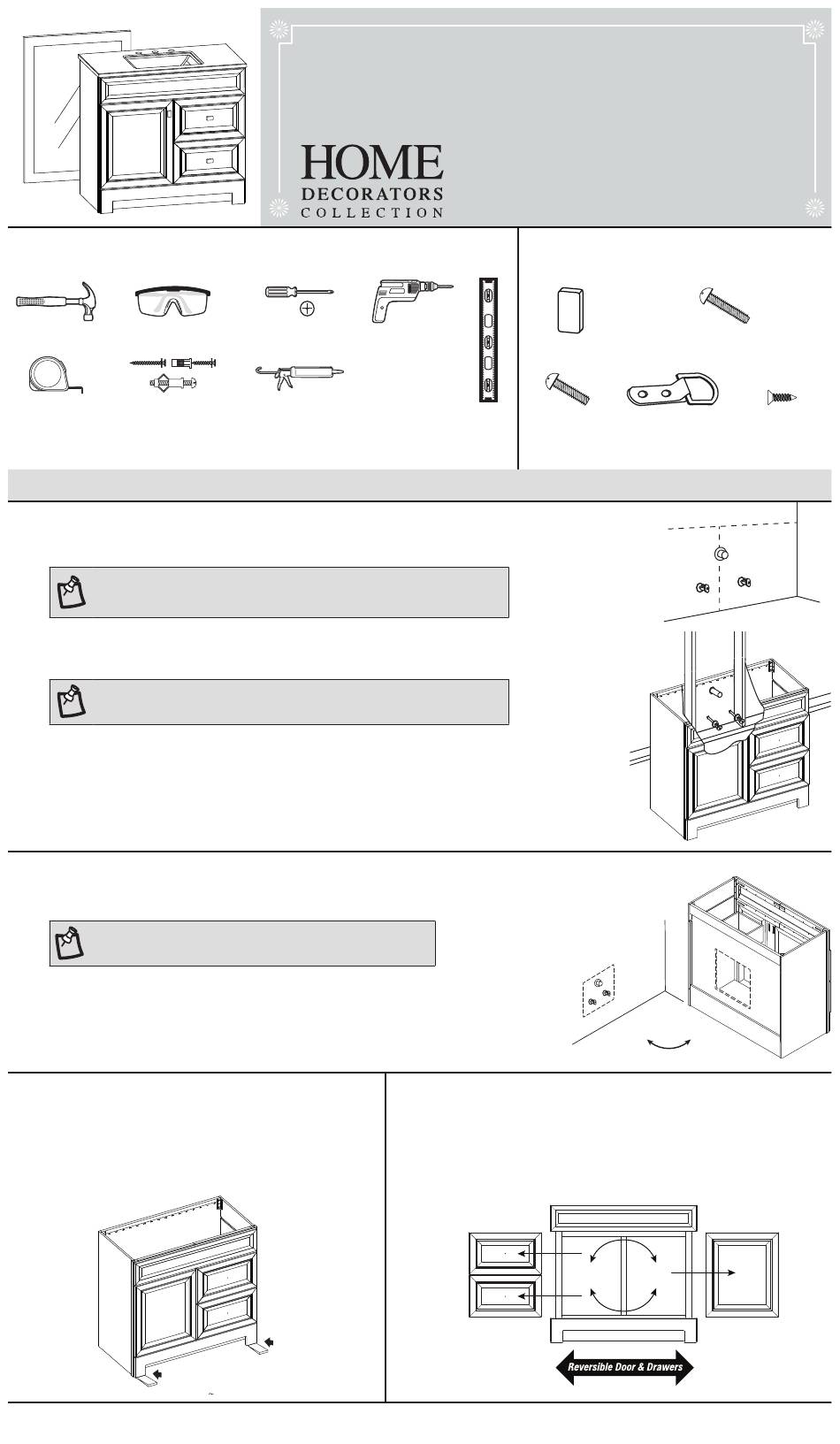 HOME
DECORATORS
COLLECTION

Reversible Door & Drawers