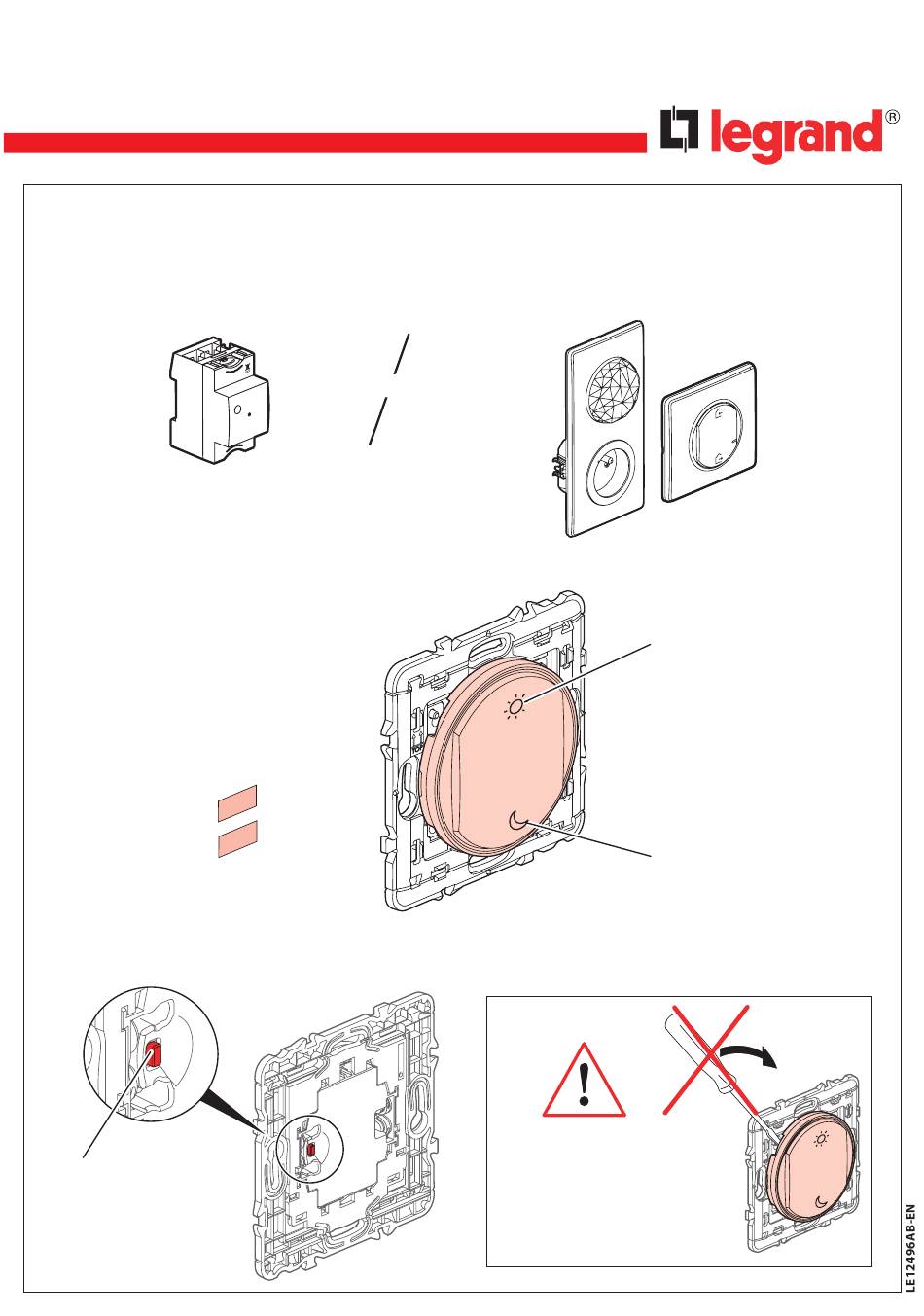 legrand®

LE12496AB-EN