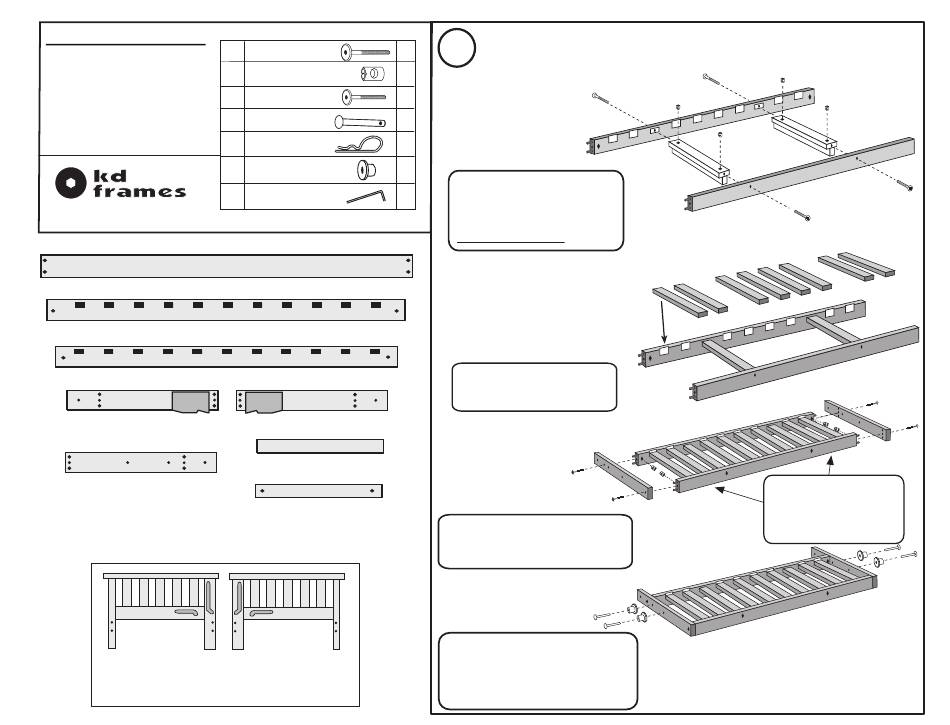 kd frames