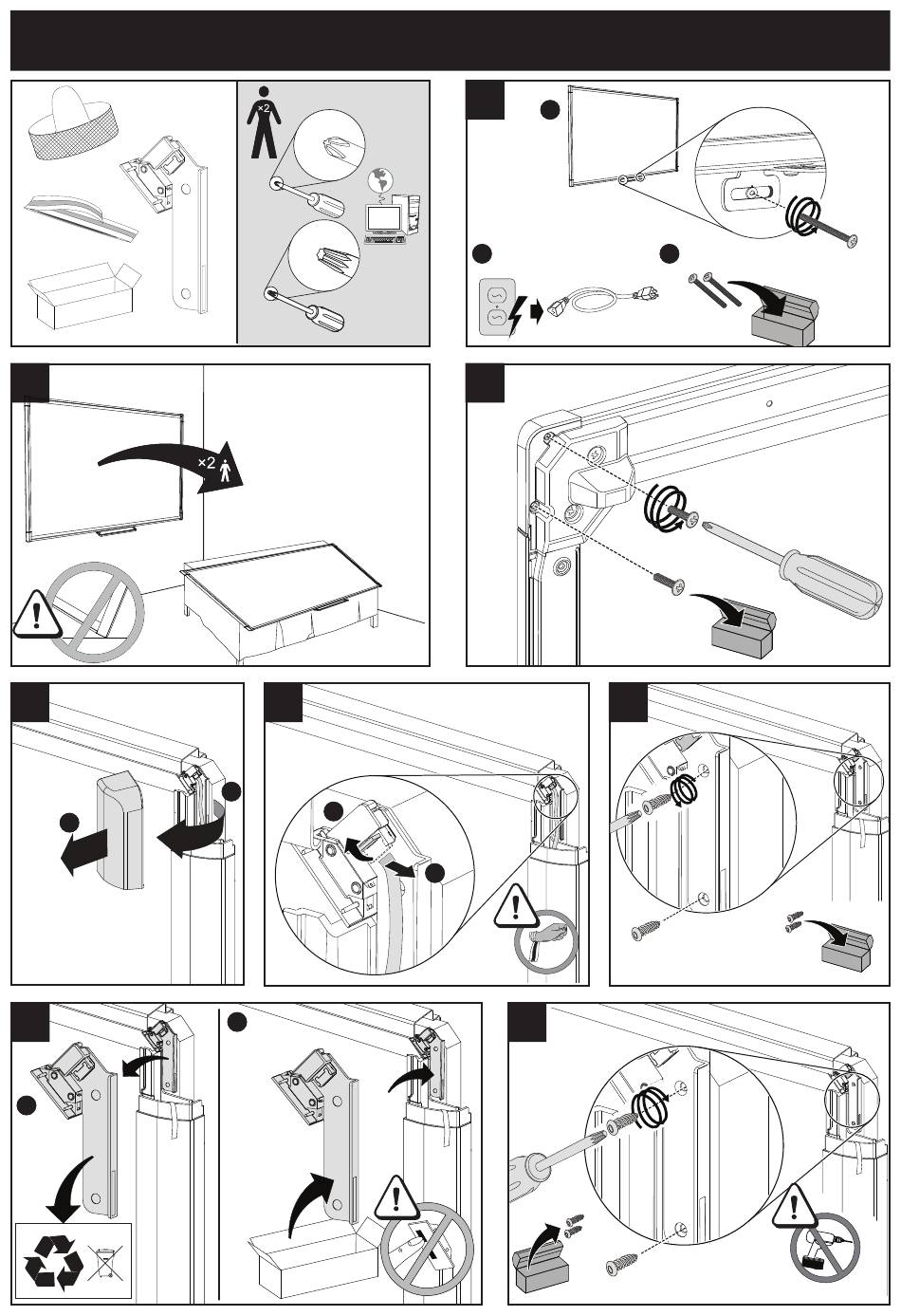 ×2

×2