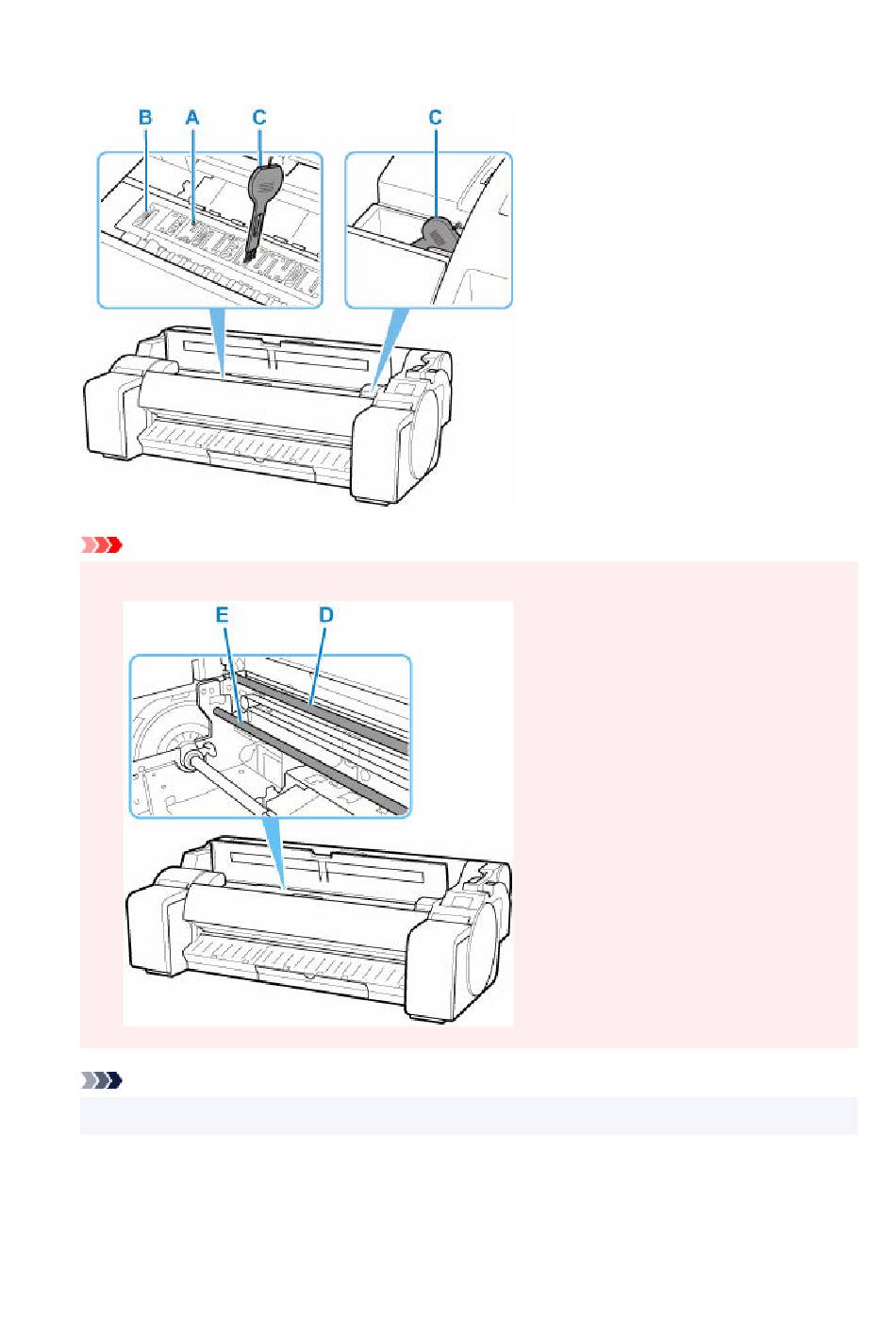 B A C C

E D