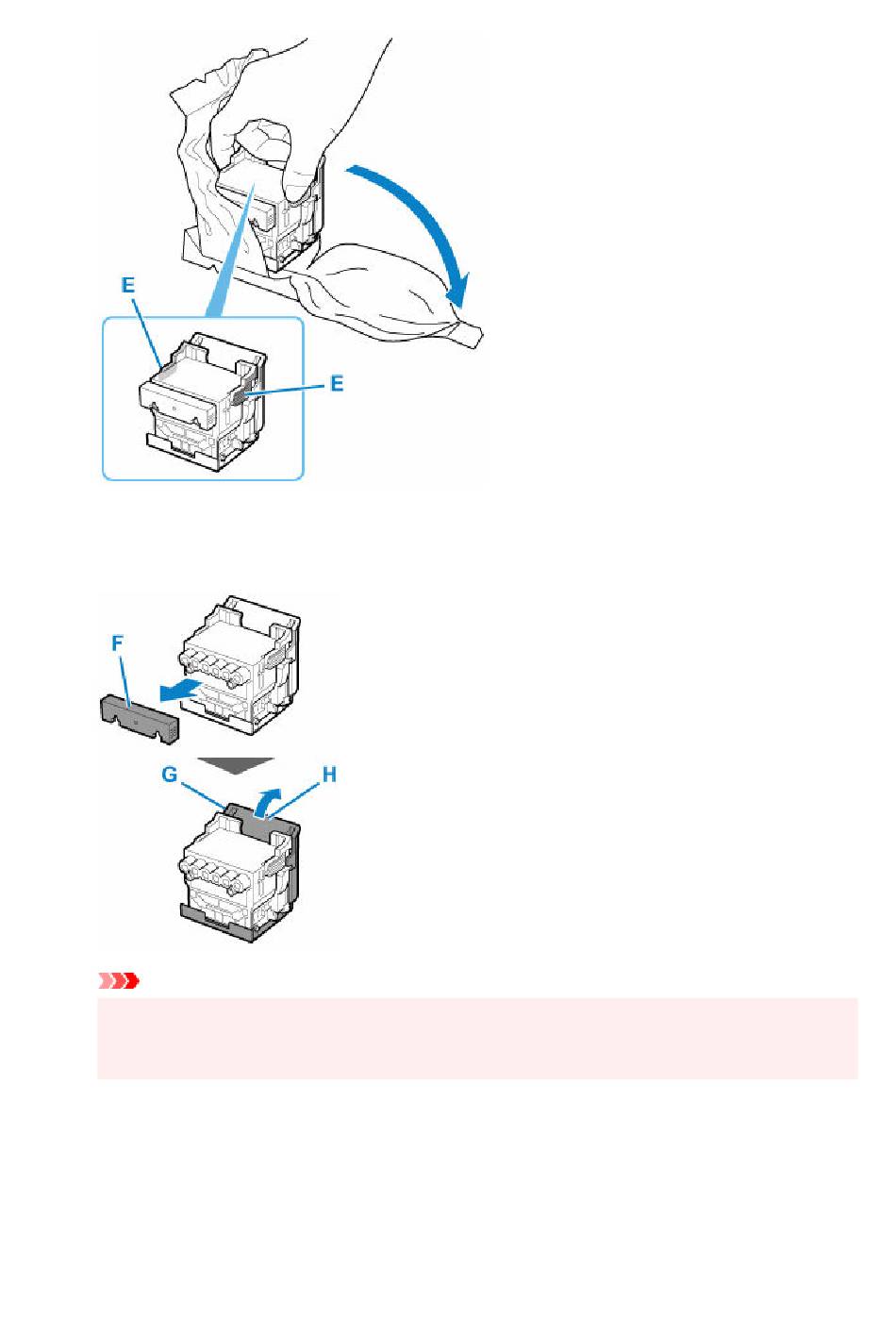 E

E

F

G

H