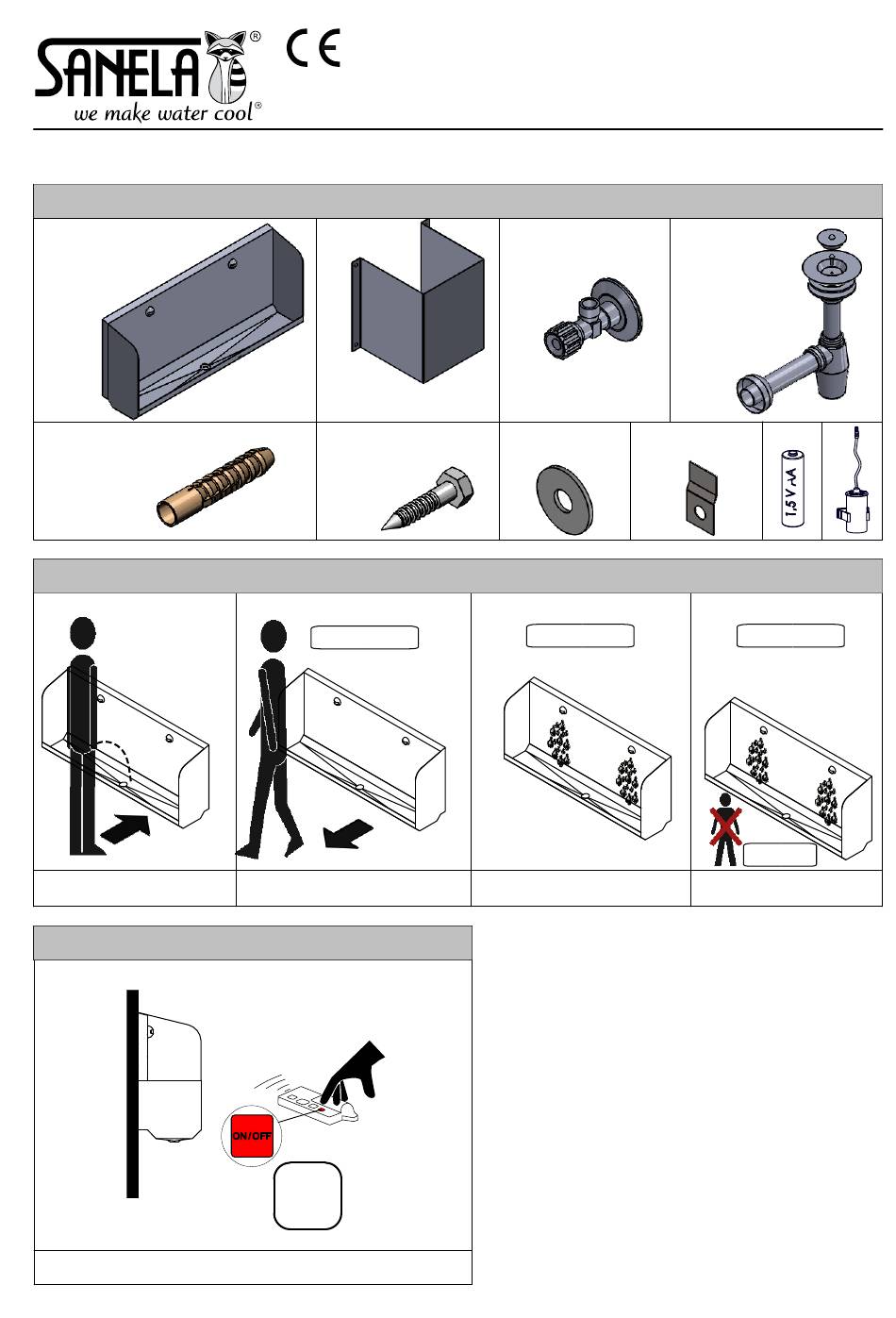 SANELA®
we make water cool®

CE

1,5 V AA

ON/OFF