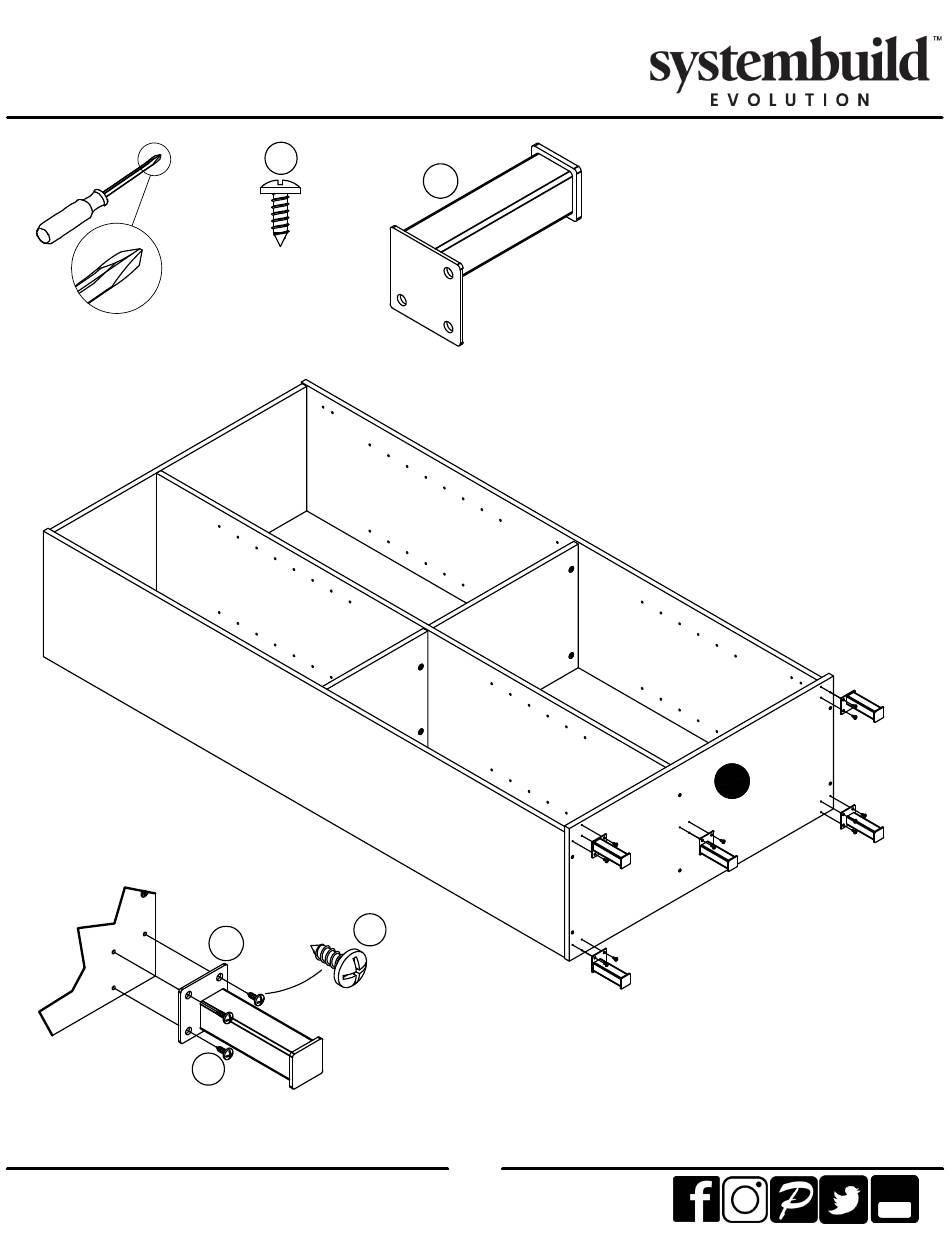 systembuild™
EVOLUTION