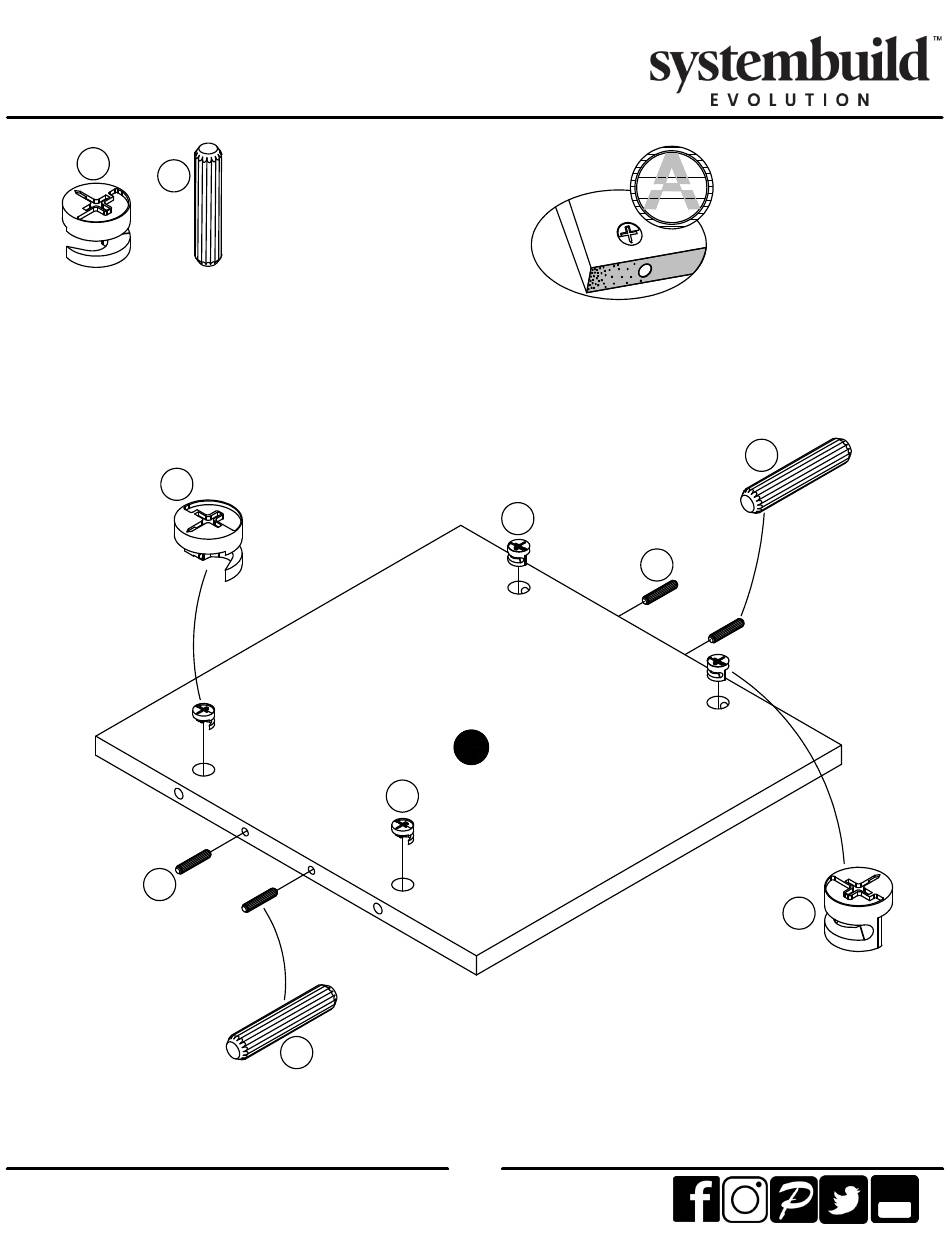 systembuild™
EVOLUTION

A