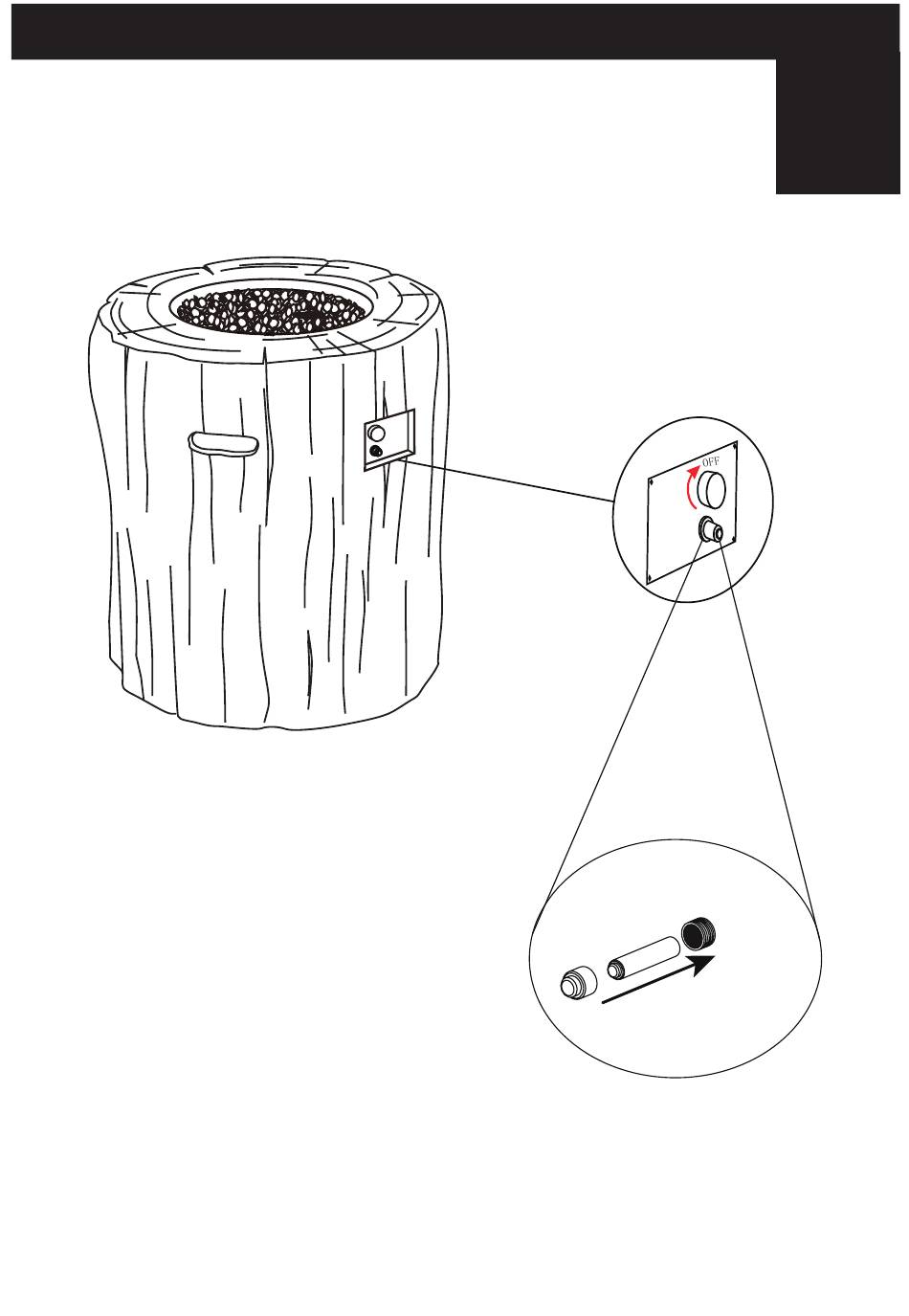 OFF