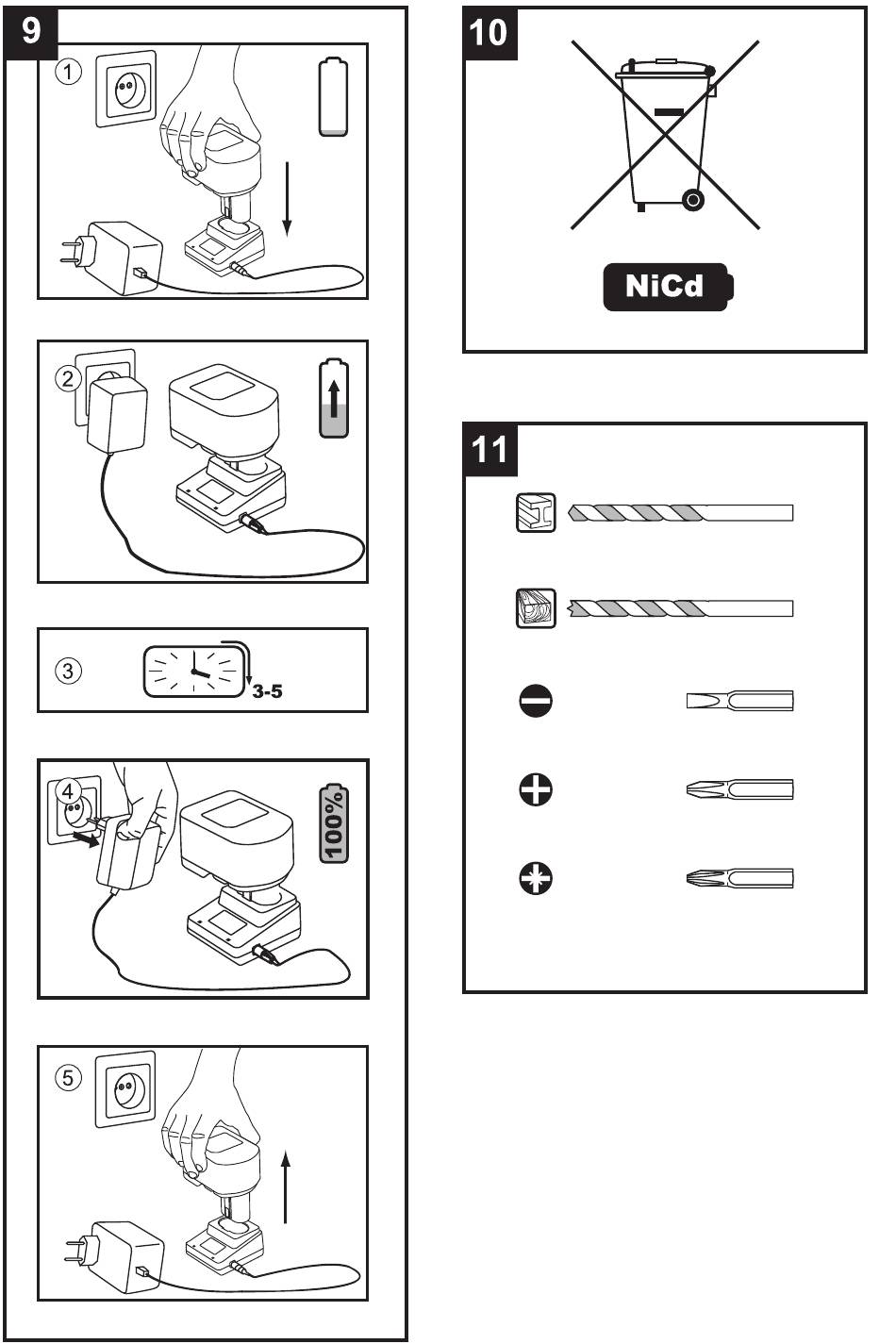 9

①

②

③

3-5

④

100%

⑤

10

NiCd

11