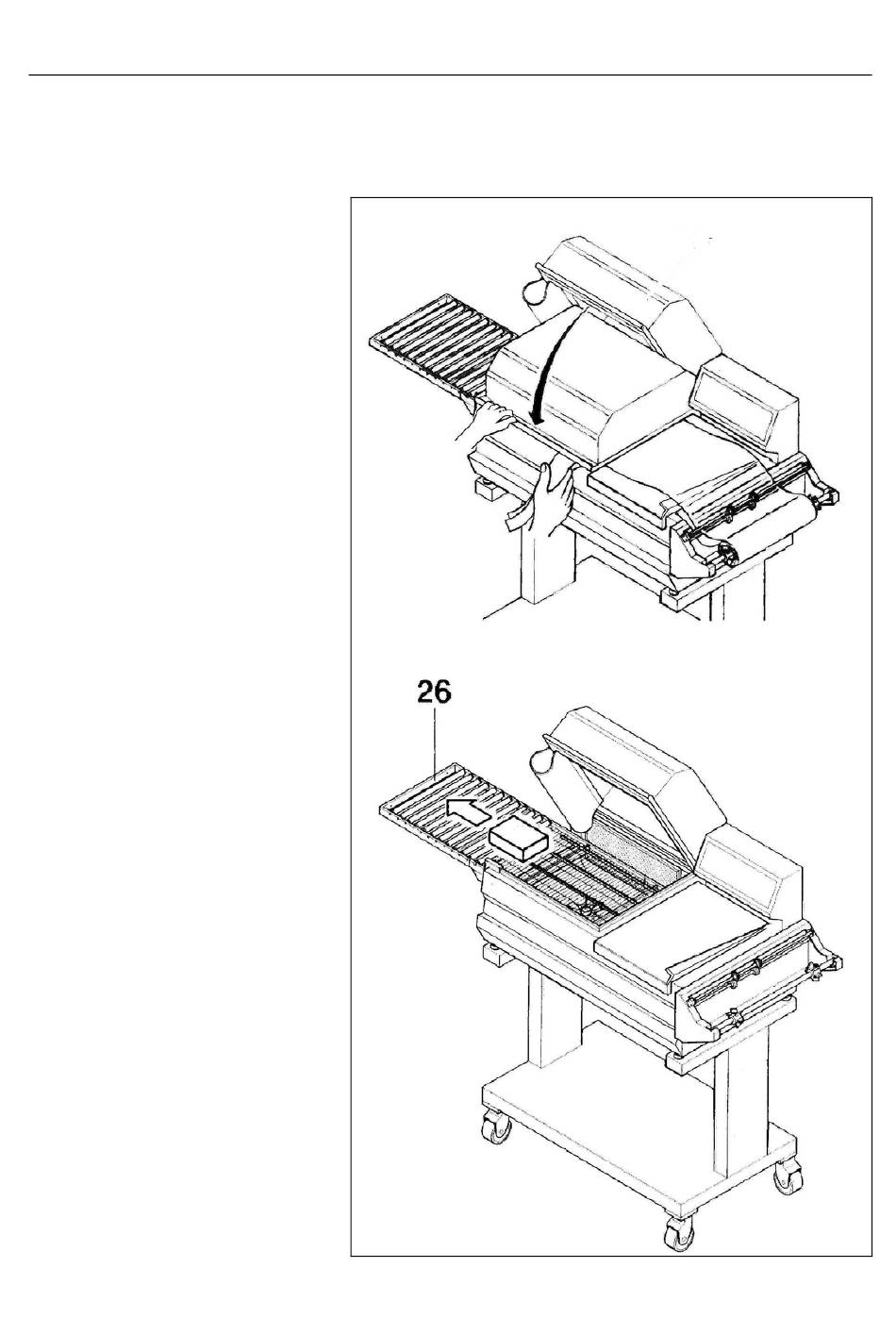 26