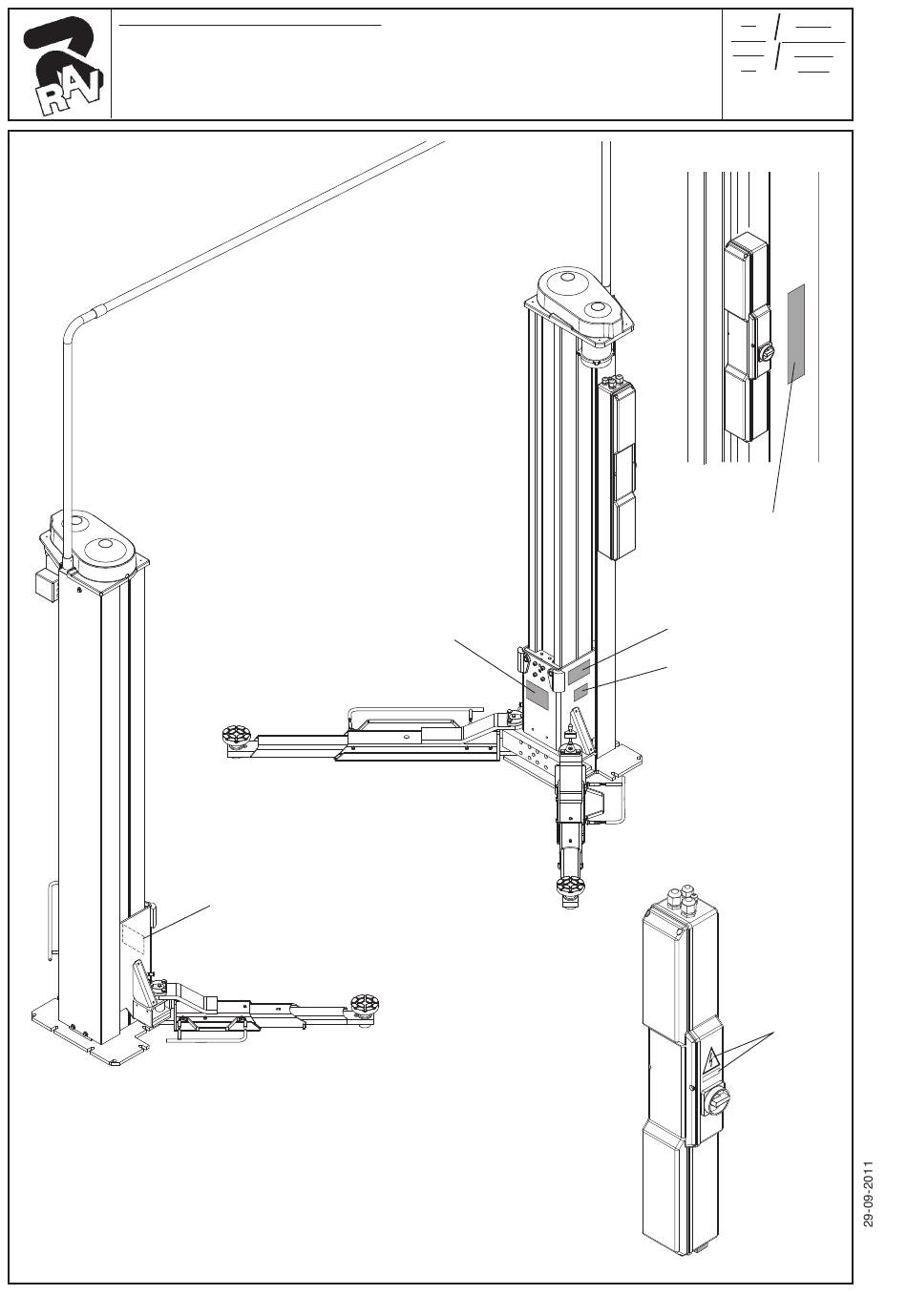 RAV

29-09-2011