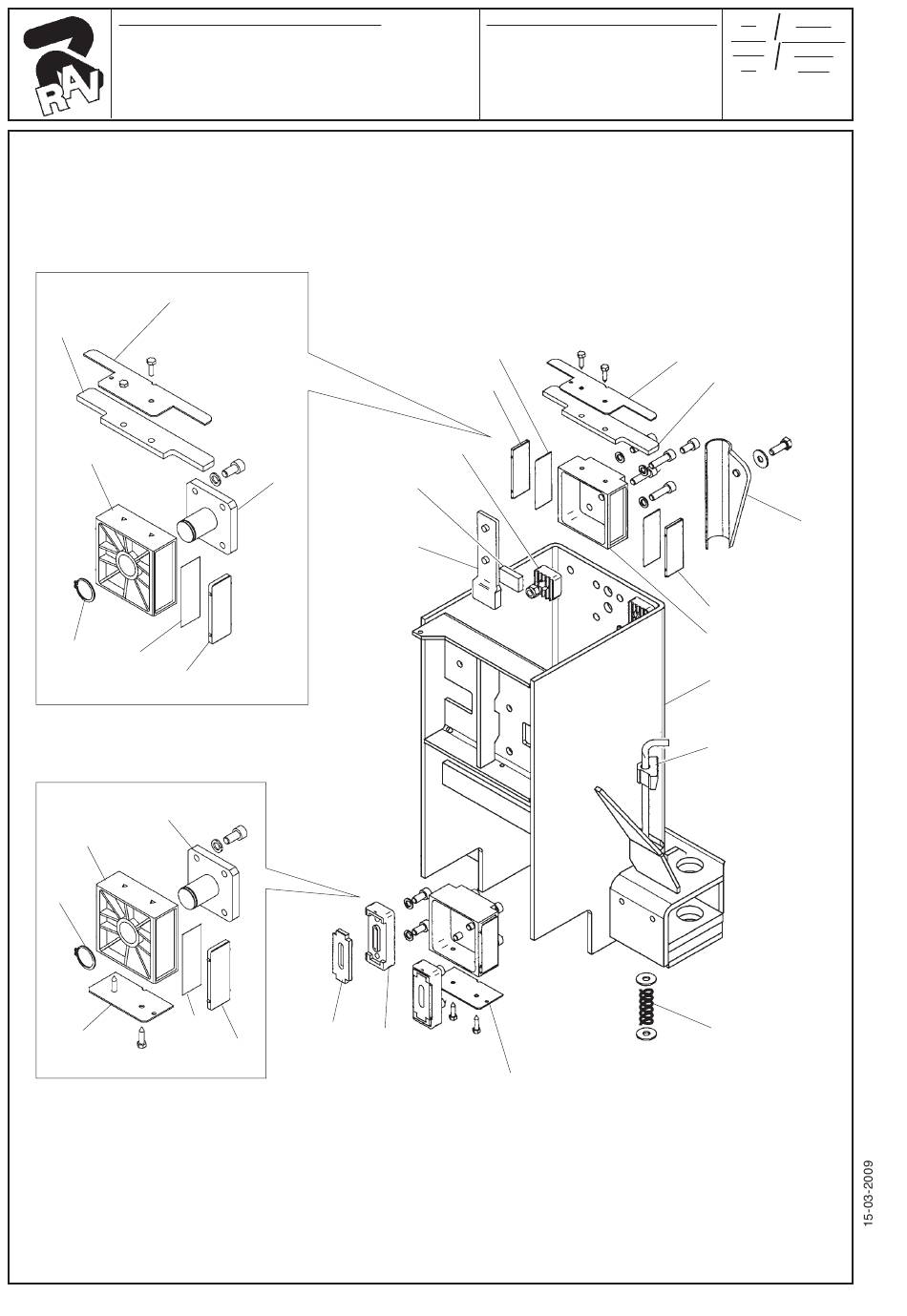 RAV

15-03-2009