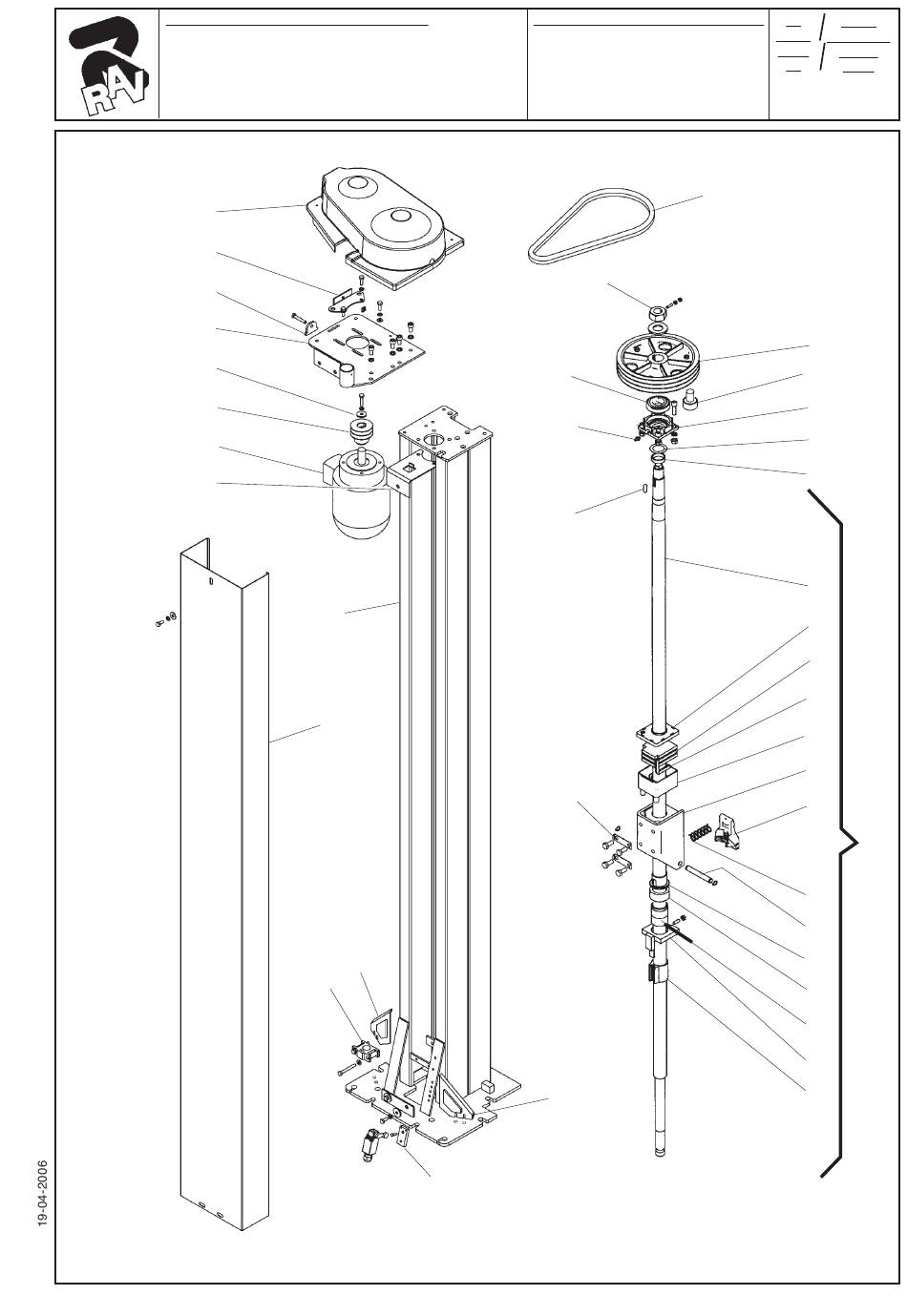 RAV

19-04-2006