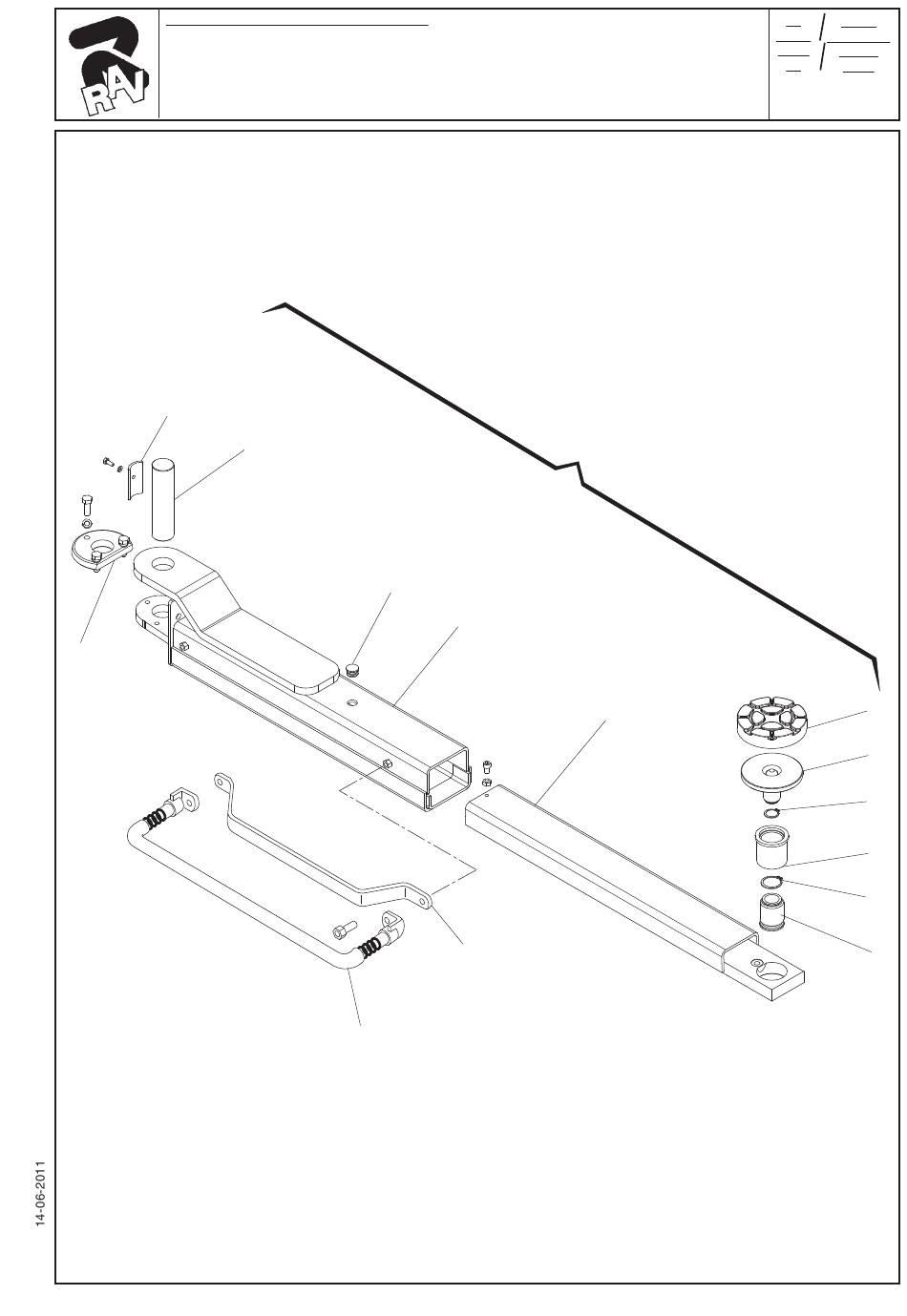 RAV

14-06-2011