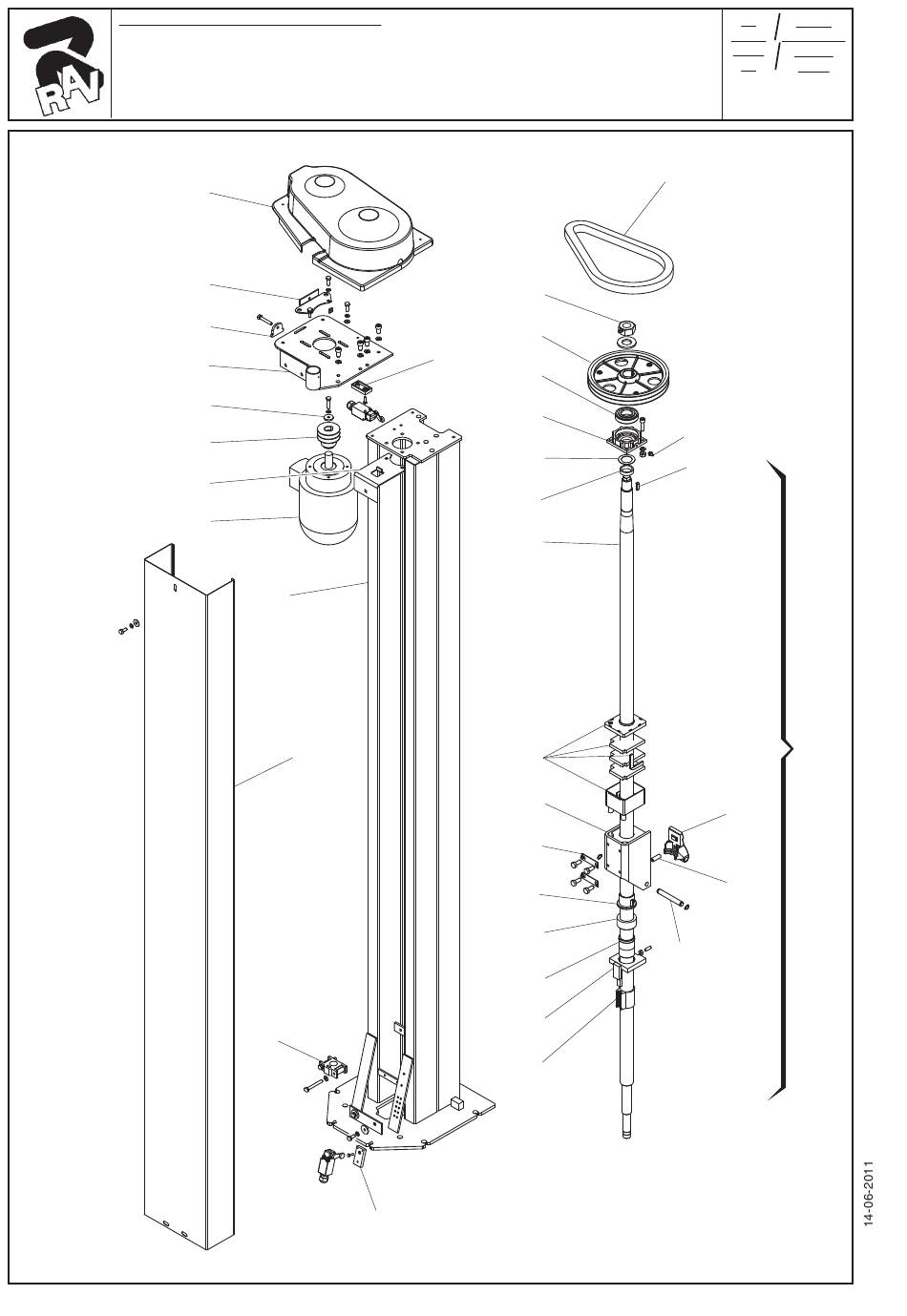 RAV

14-06-2011